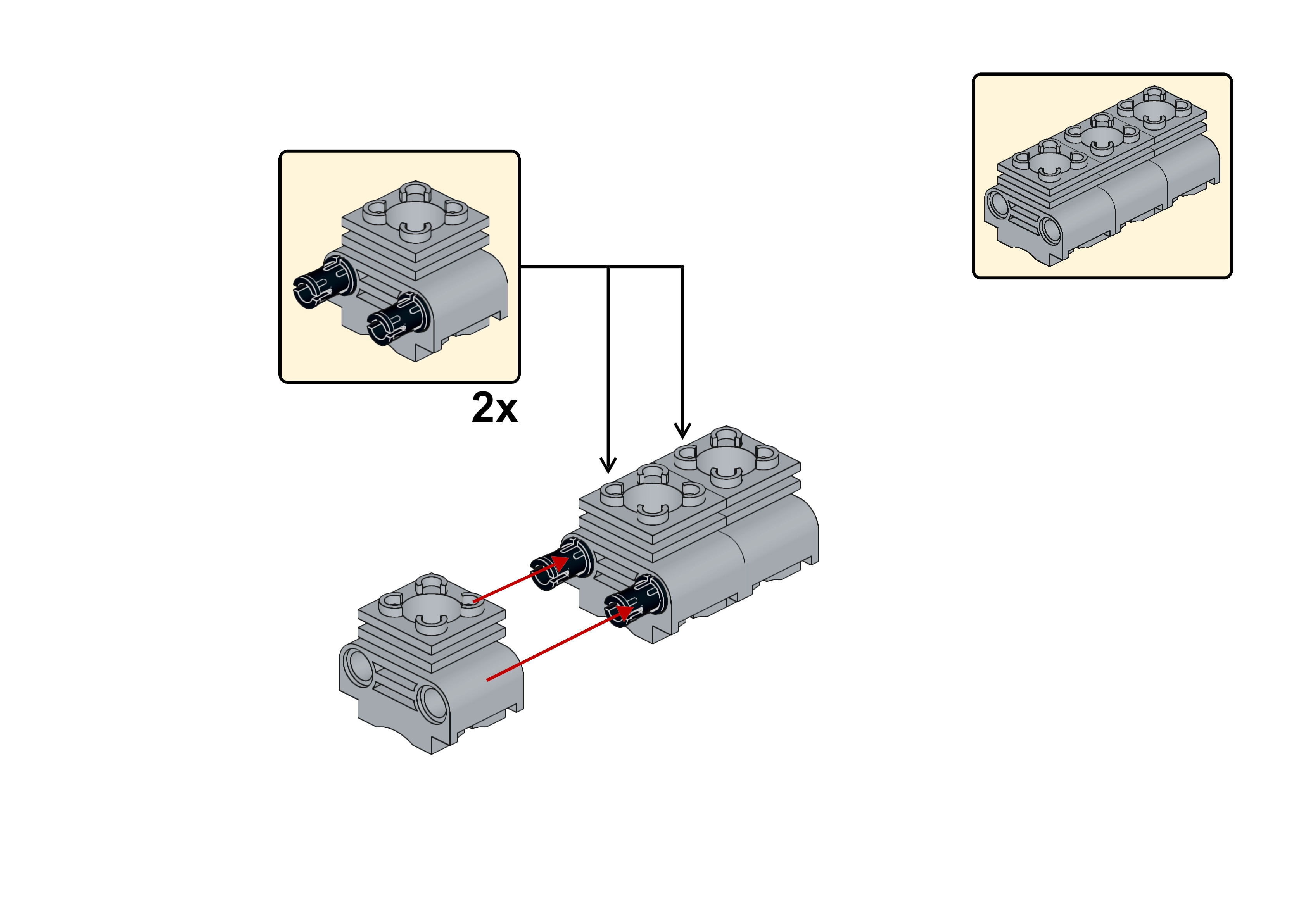 2x