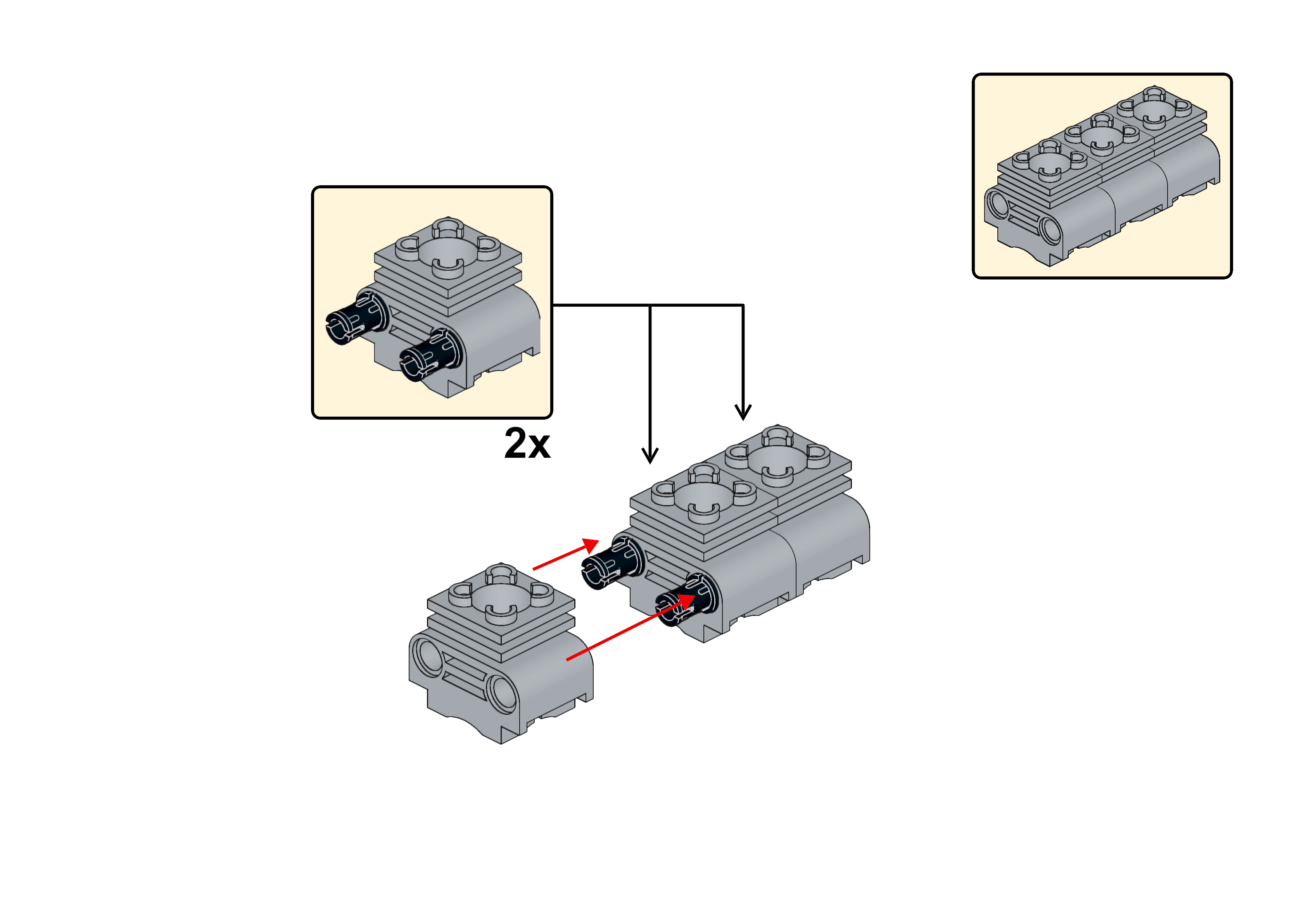 2x