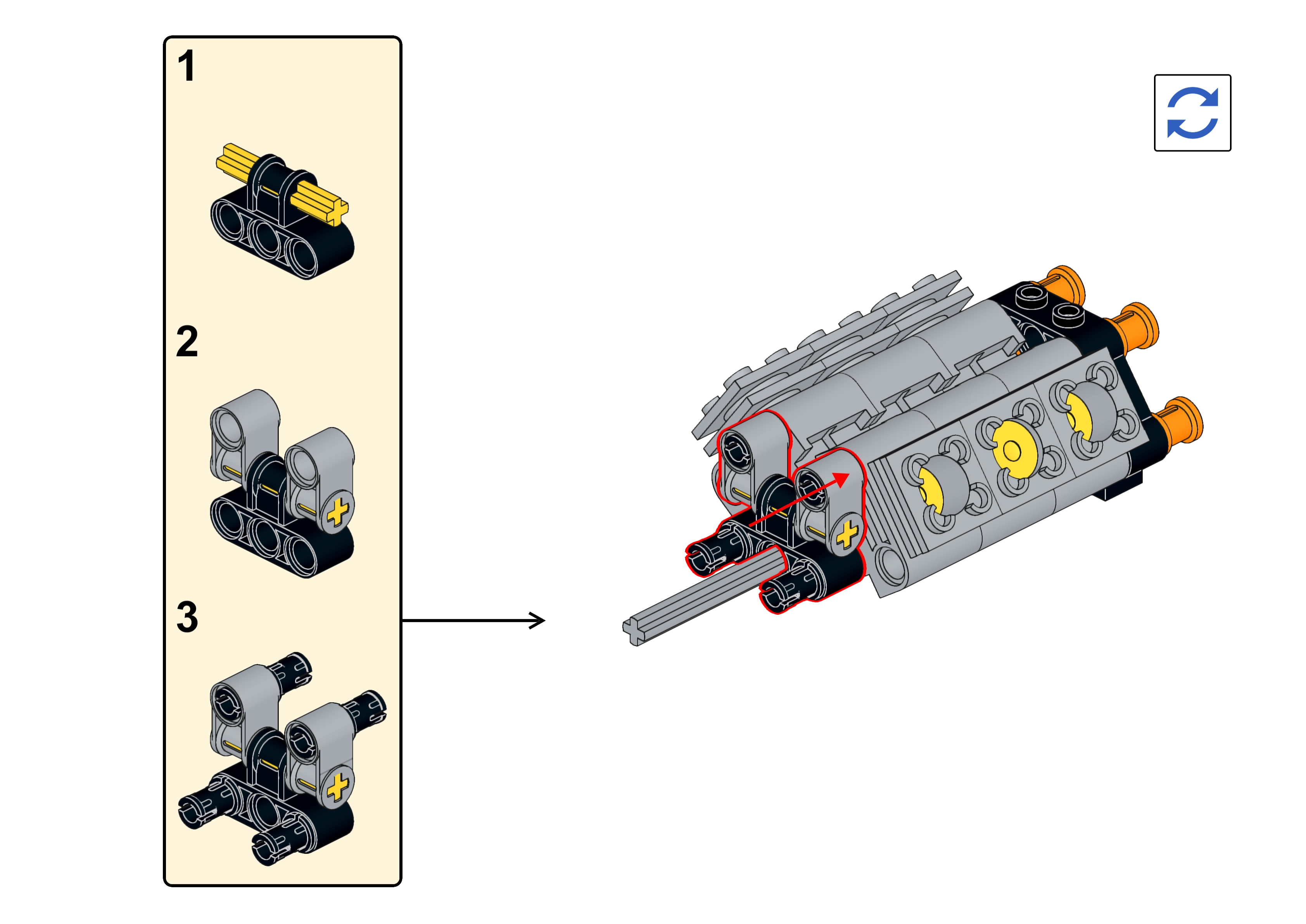 1

2

3