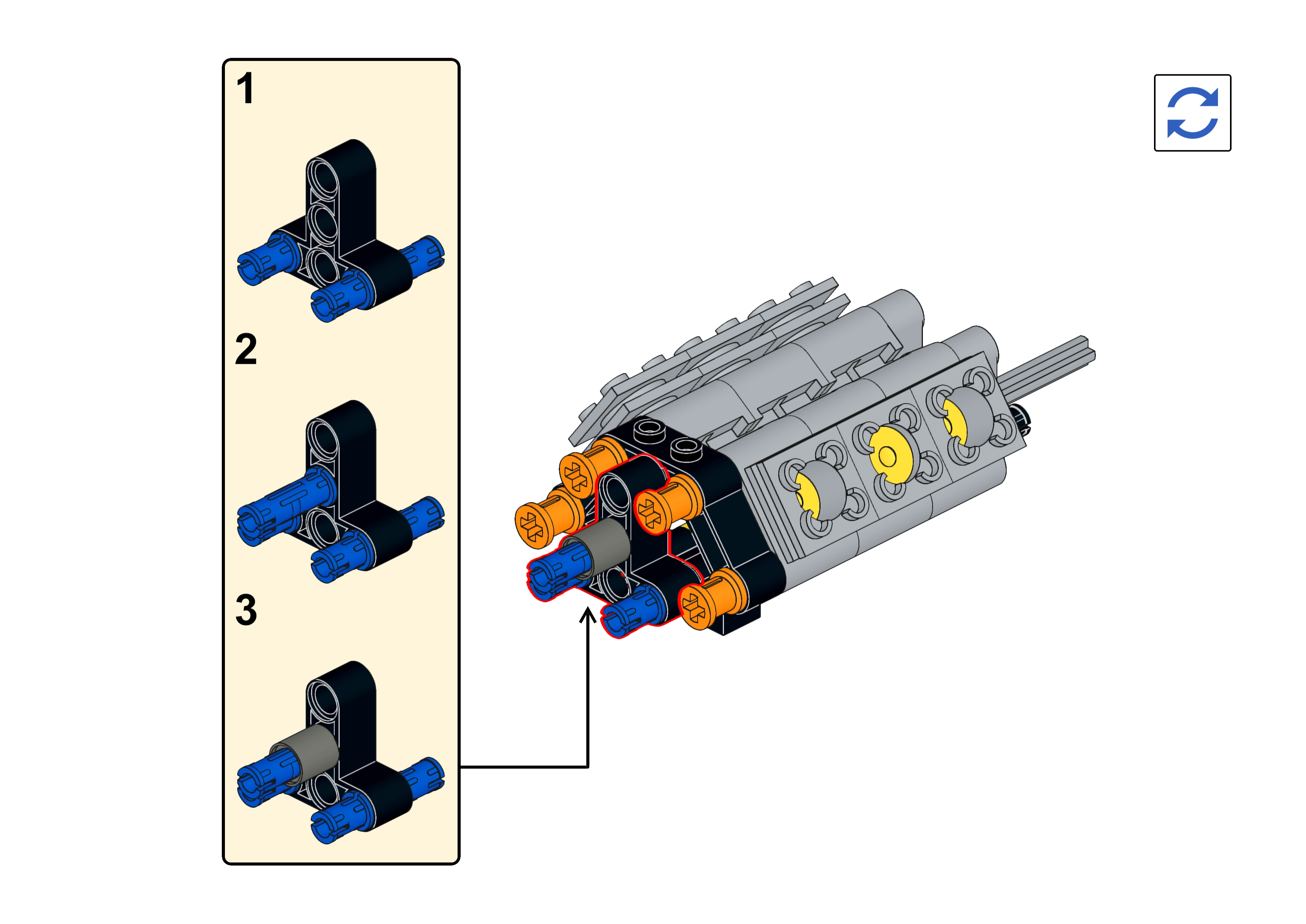 1

2

3