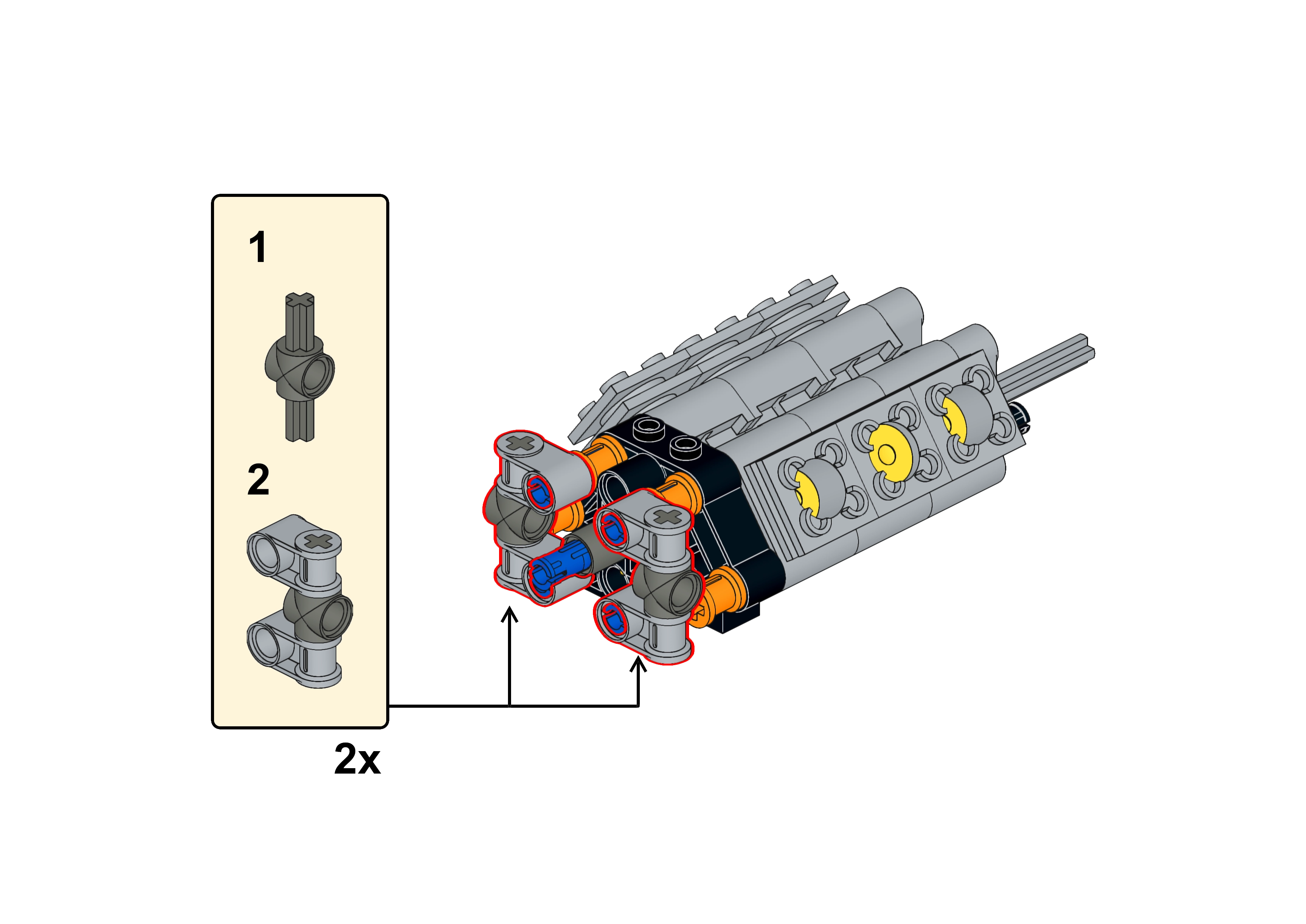 1

2

2x