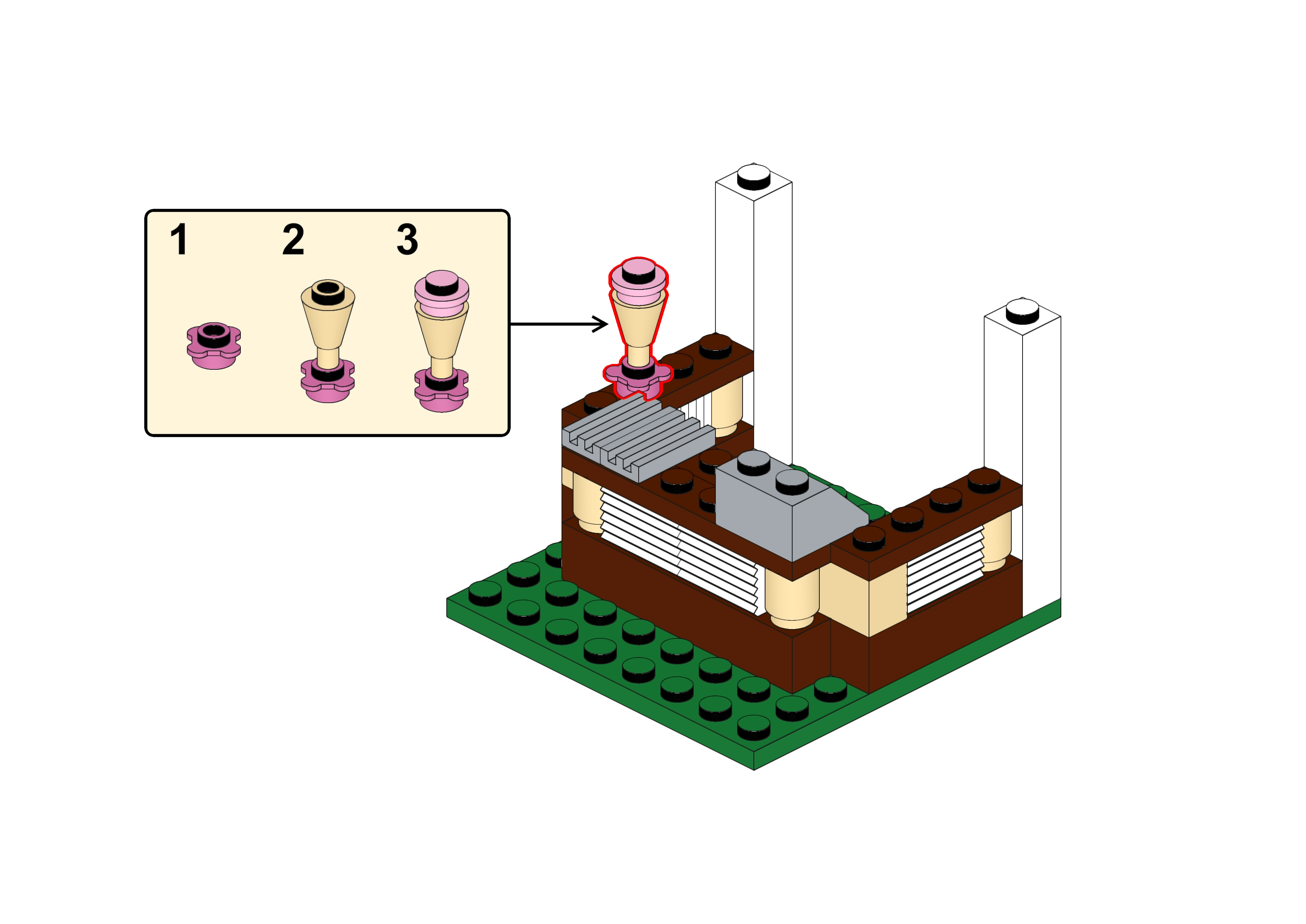 1 2 3