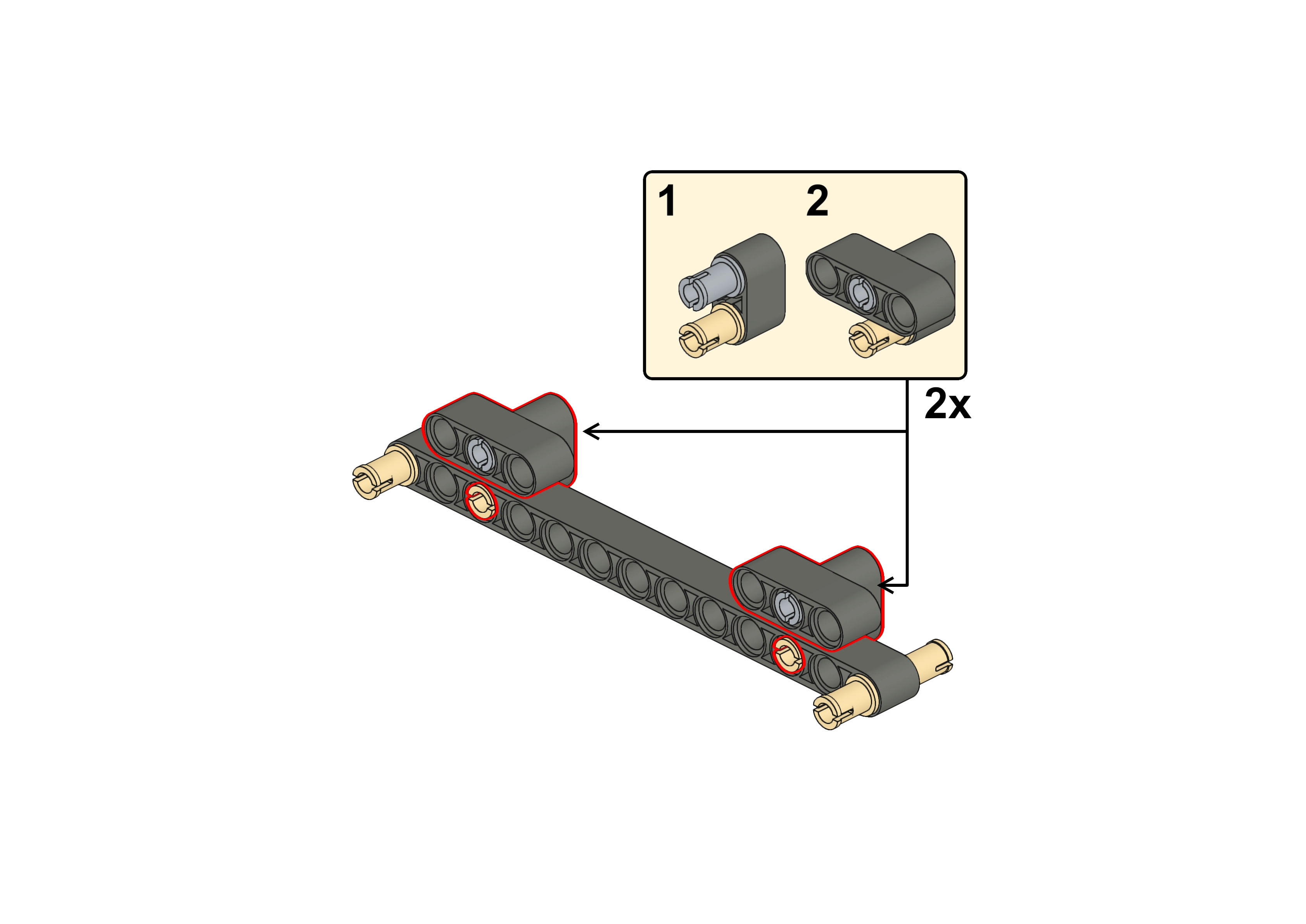 1
2
2x