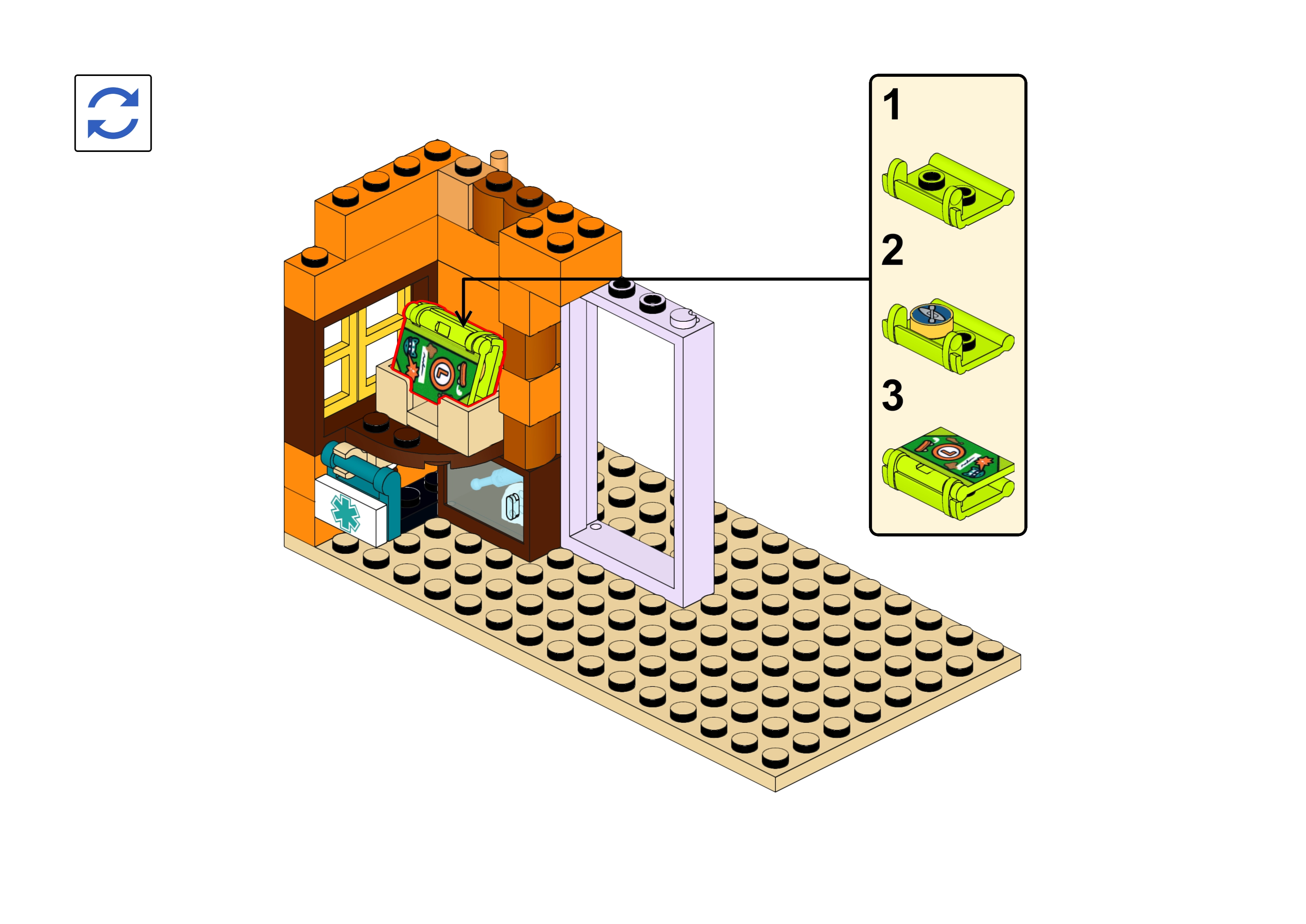 1

2

3