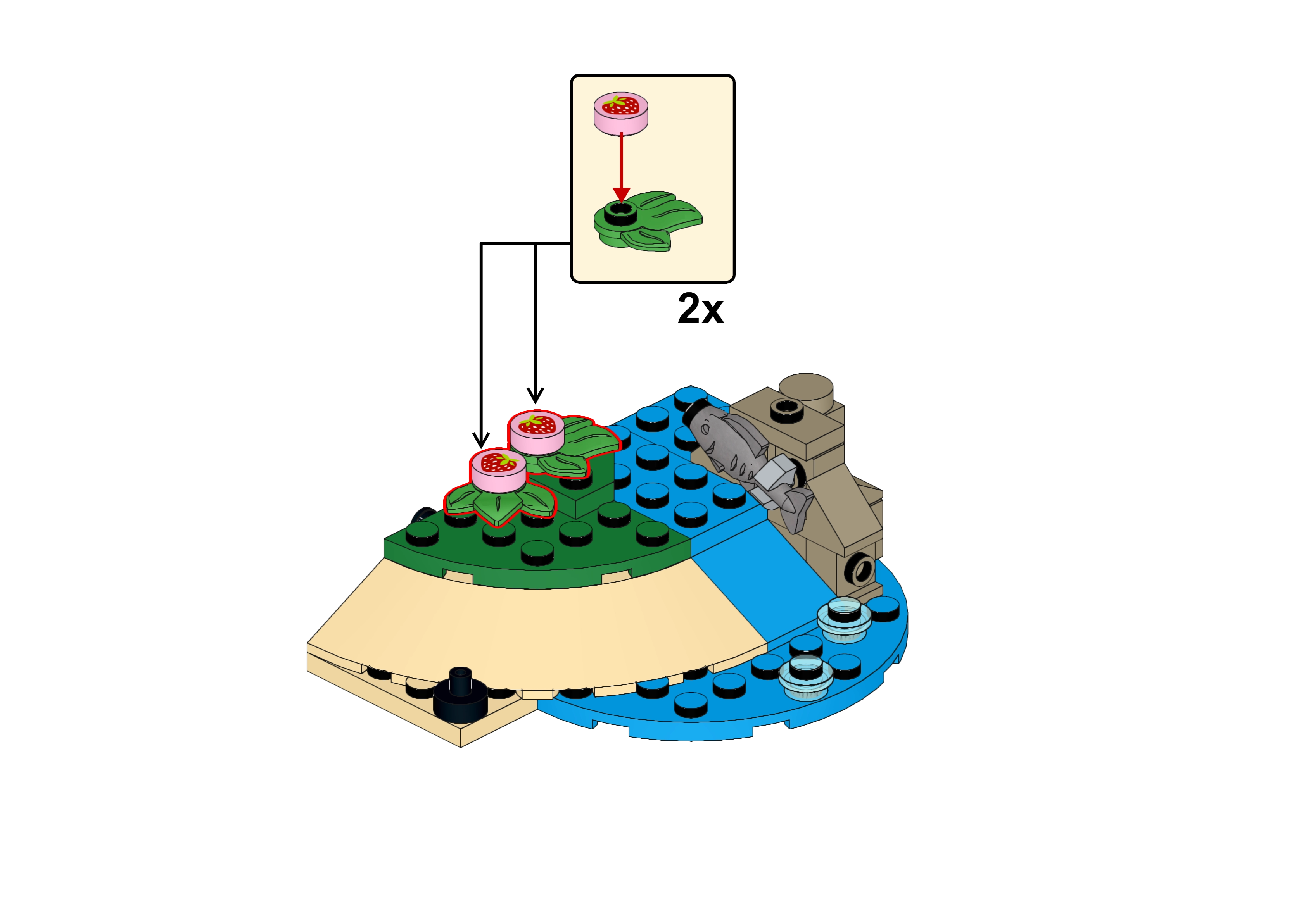 2x