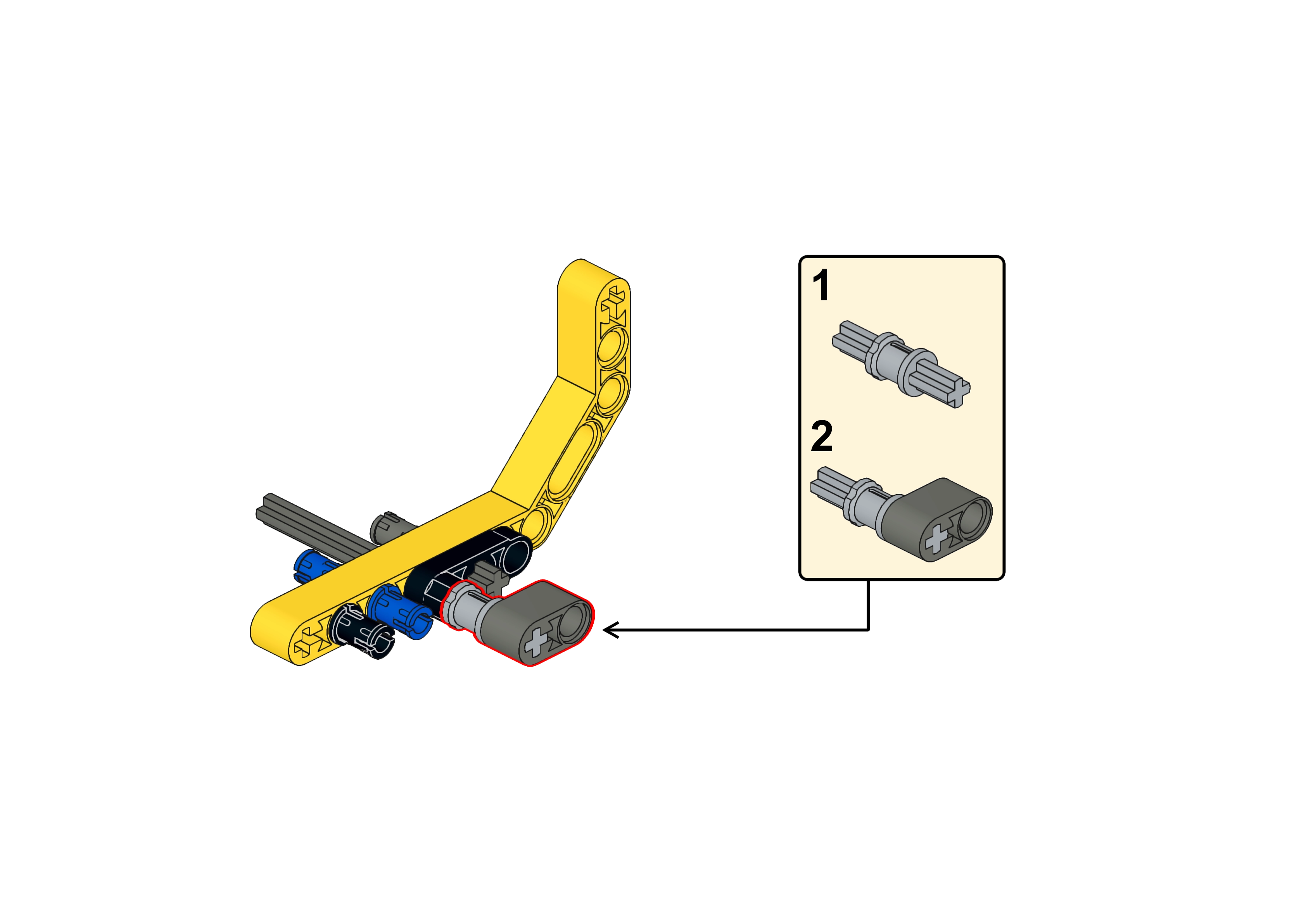 1

2