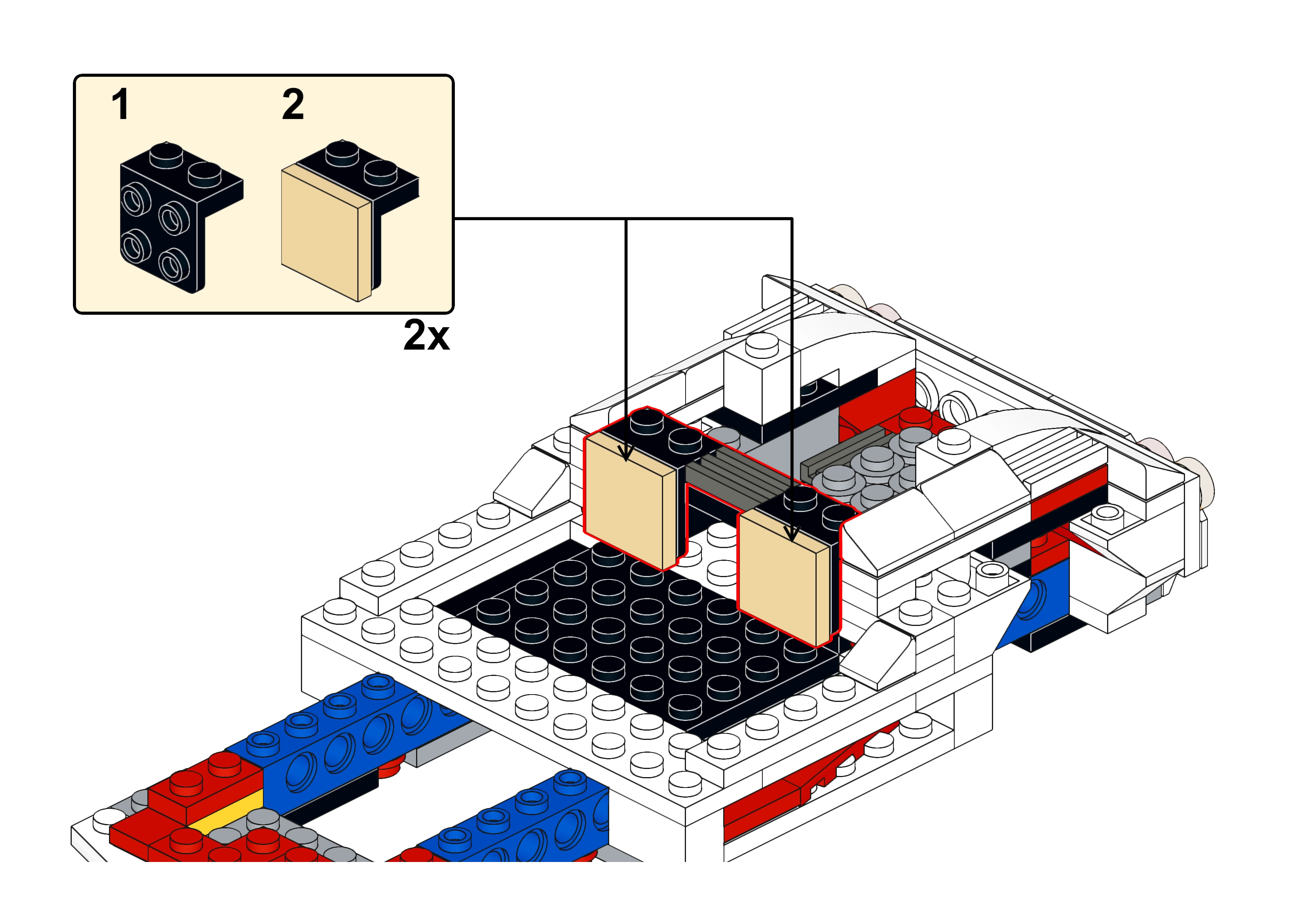 1

2

2x