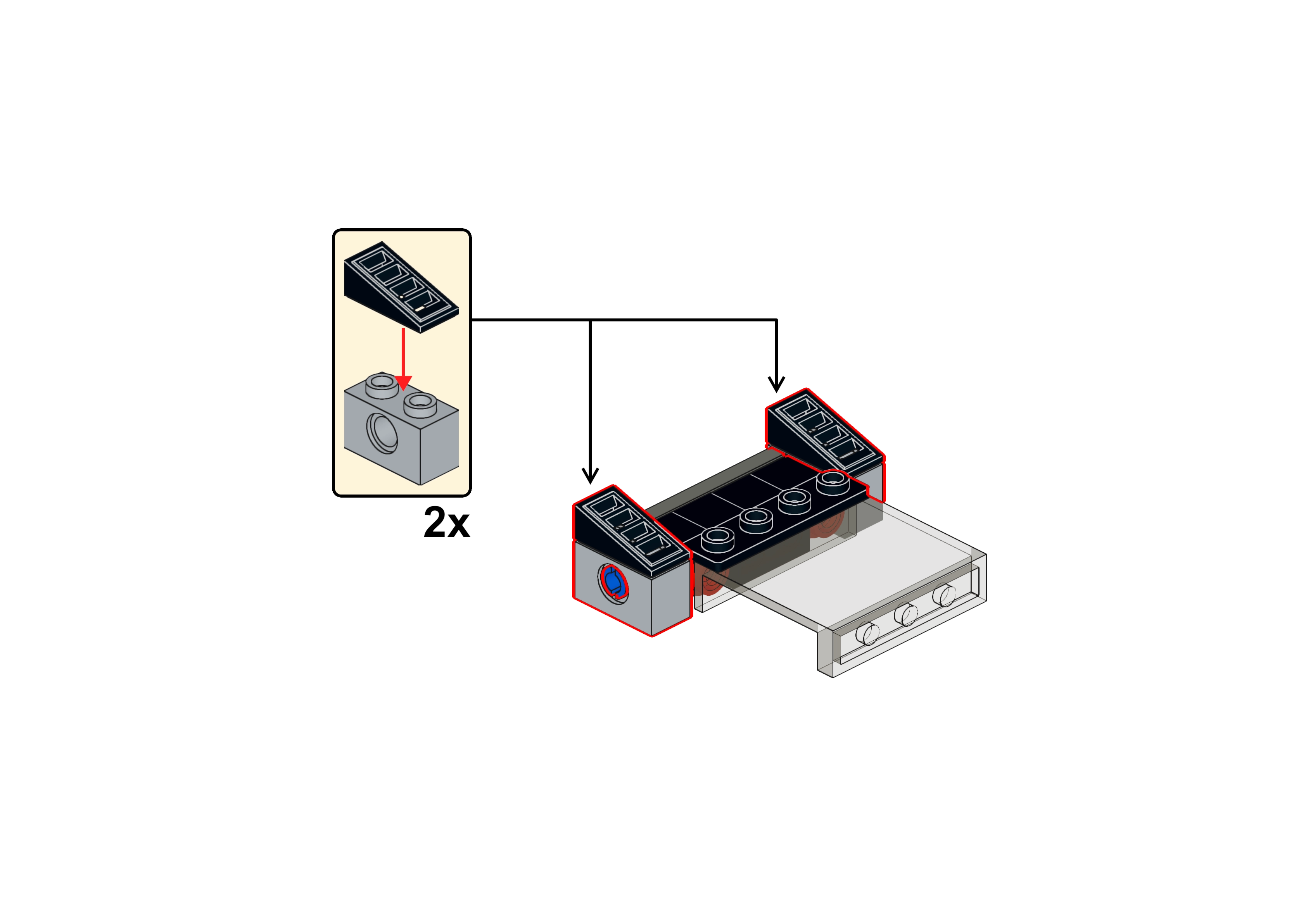 2x