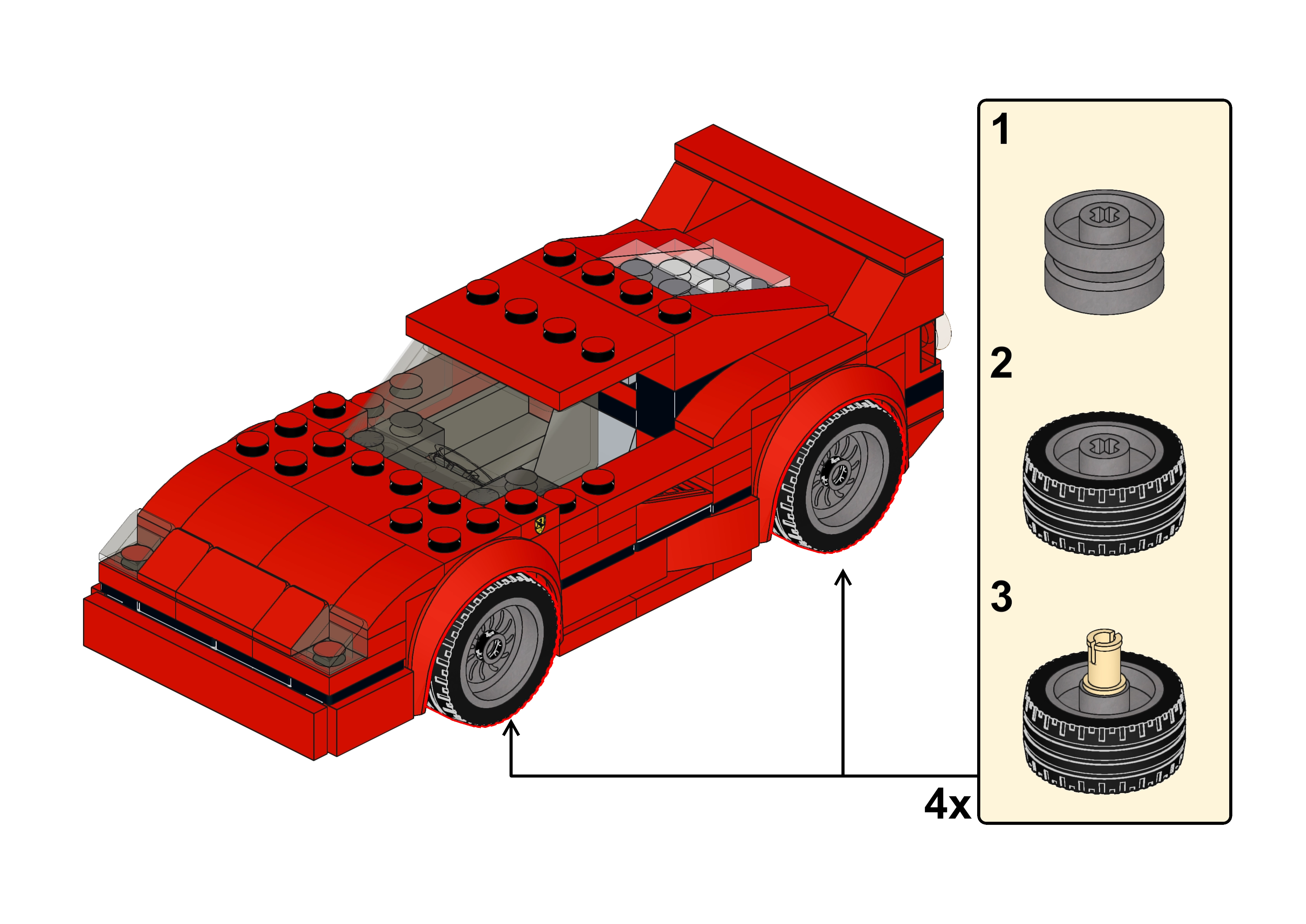 1

2

3

4x