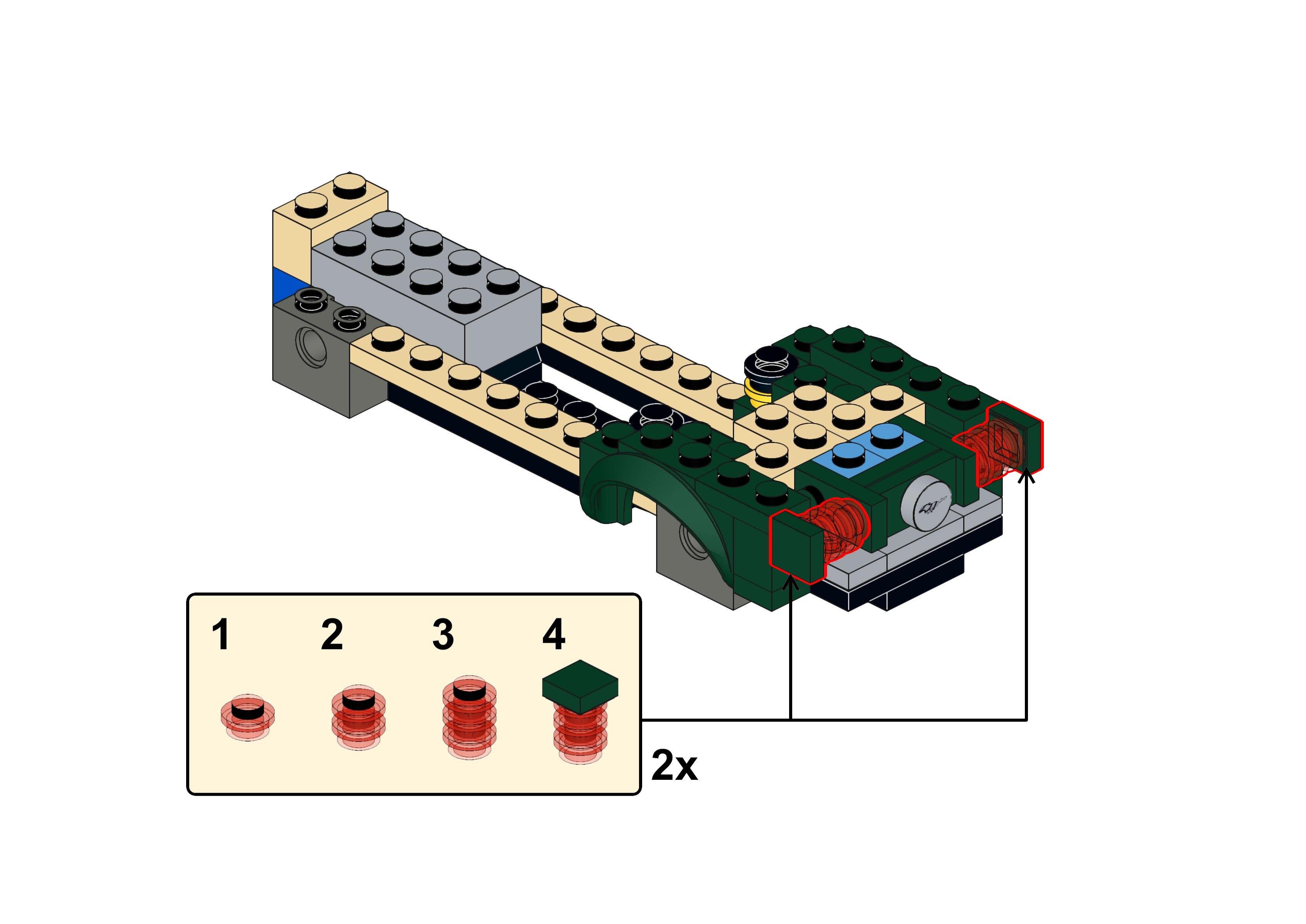 1
2
3
4
2x