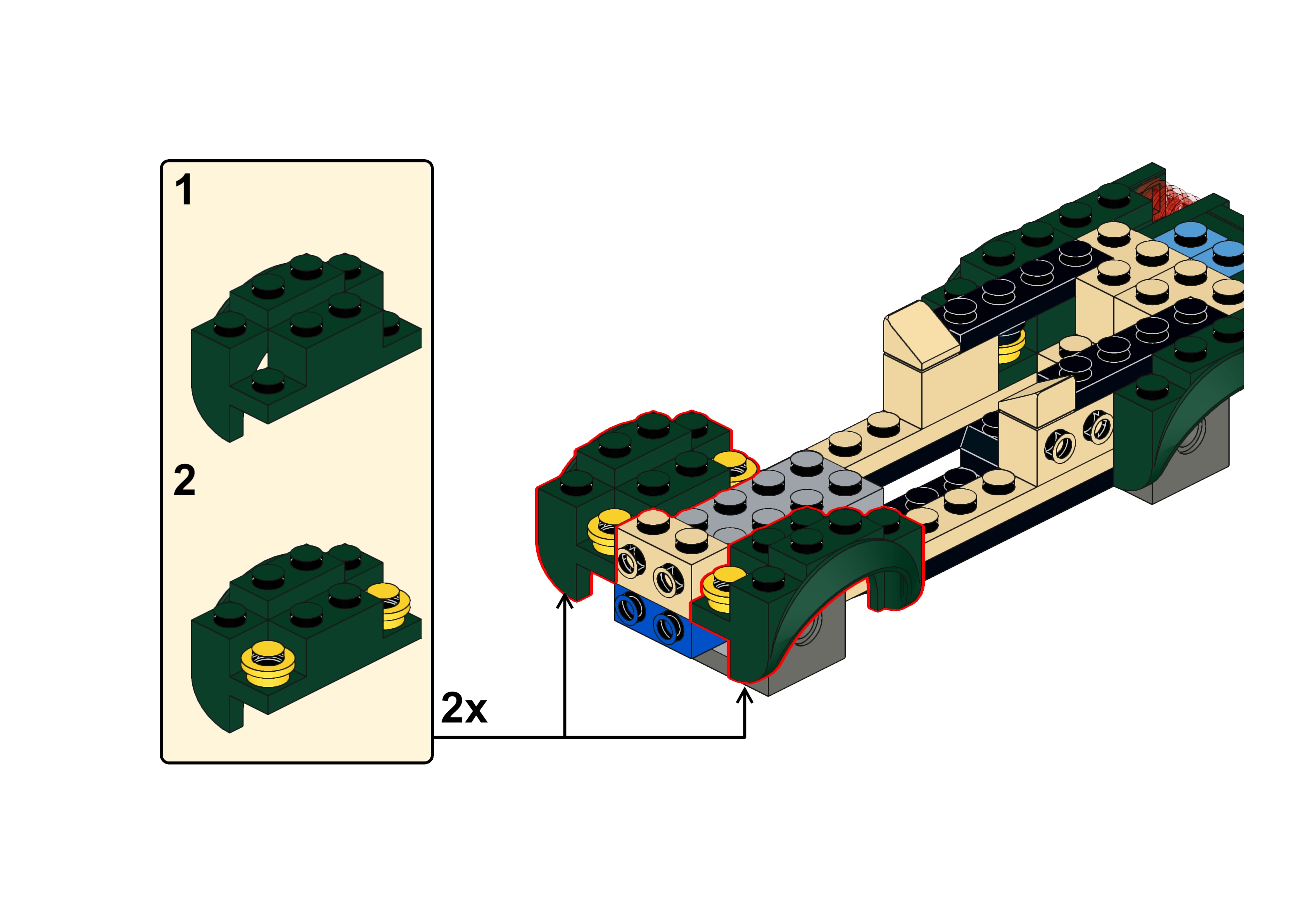 1

2

2x