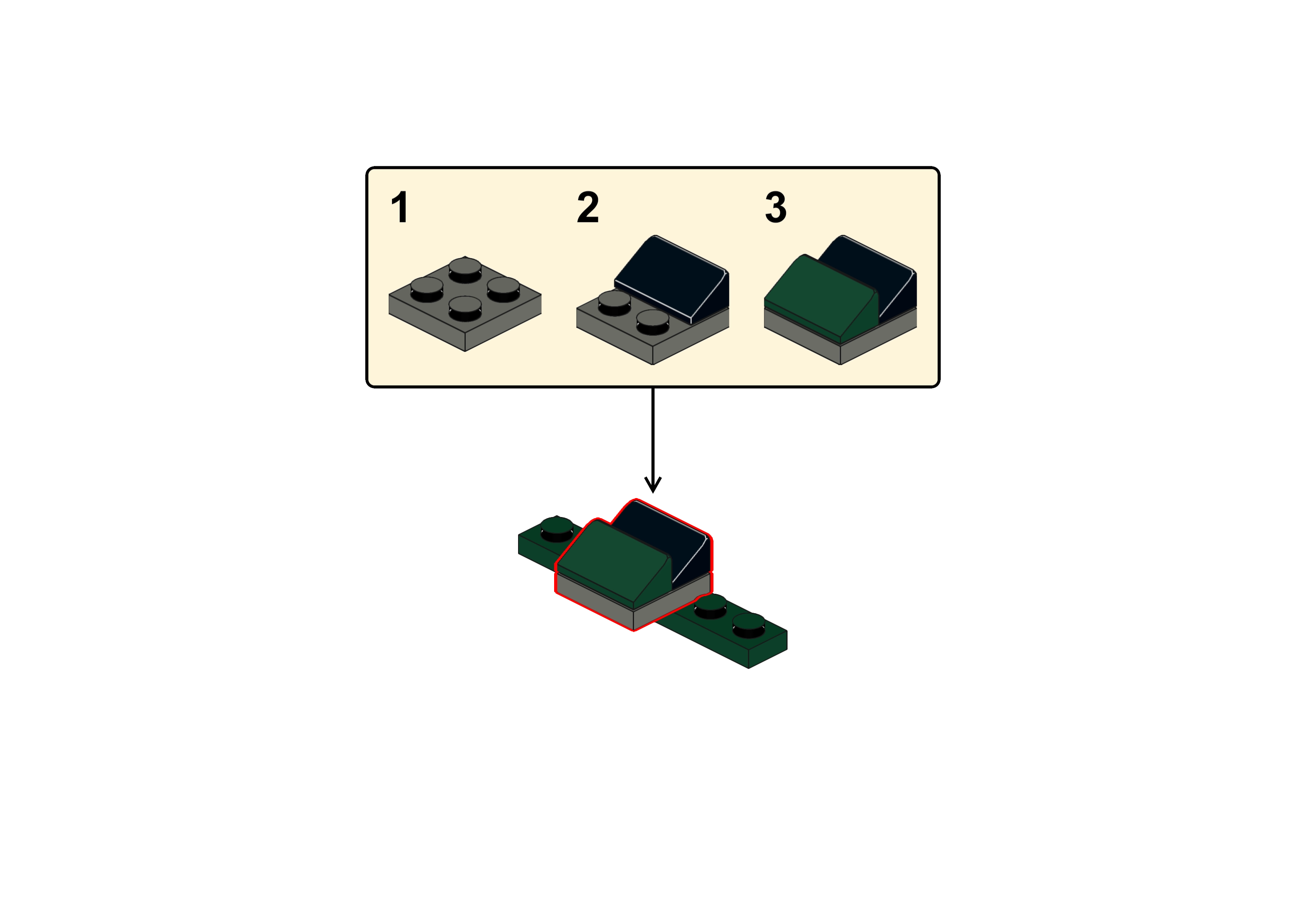 1 2 3