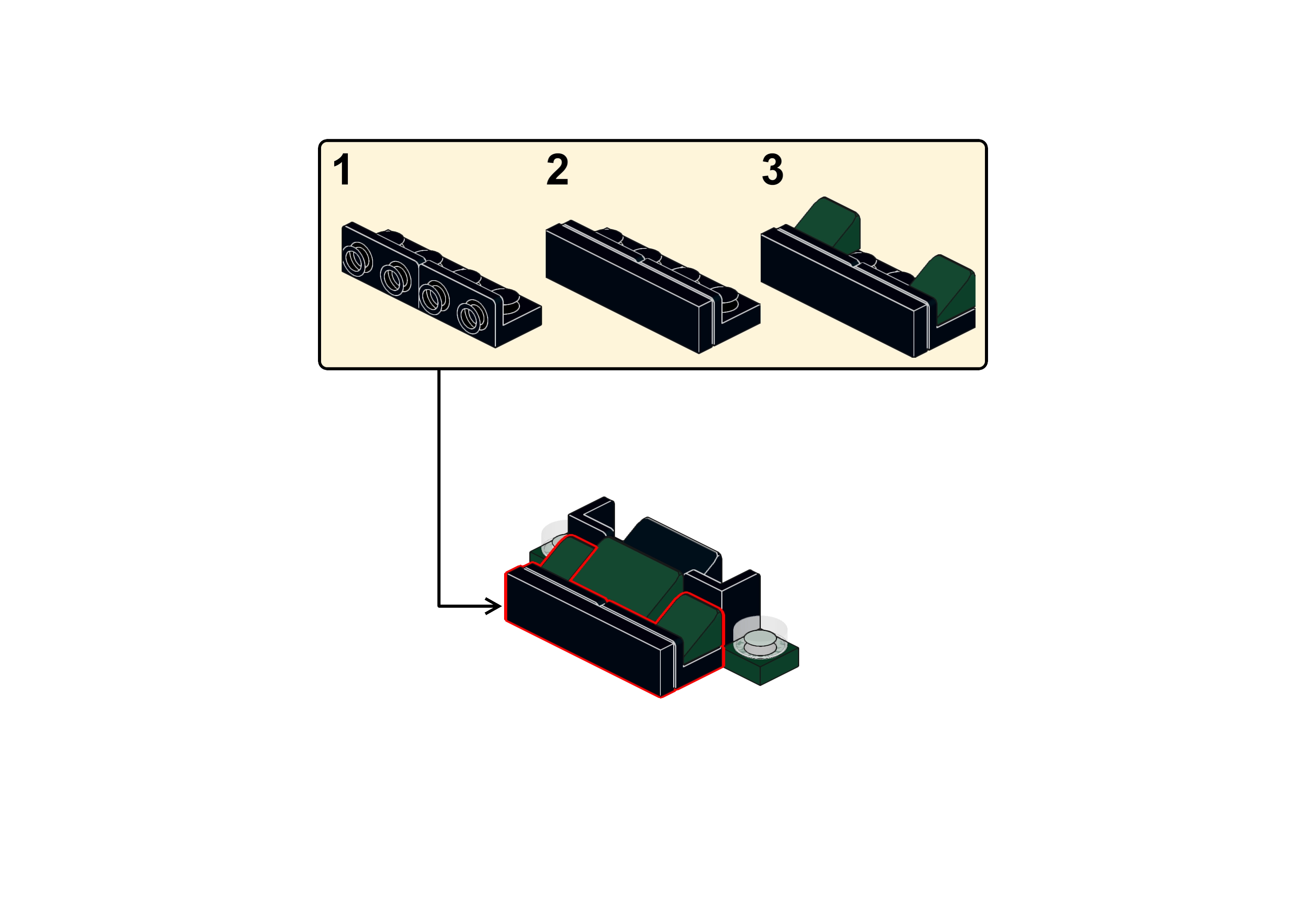 1

2

3