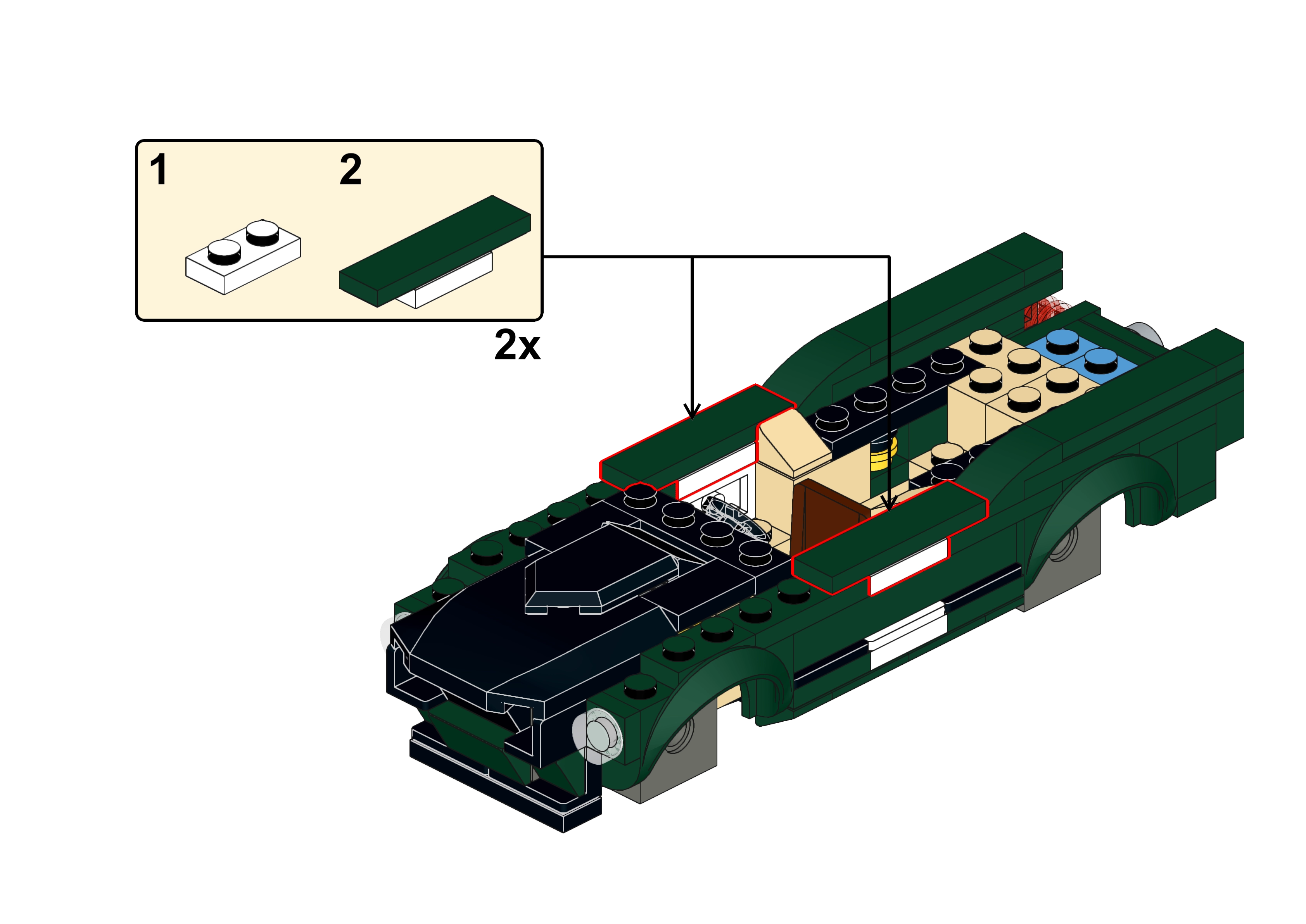 1

2

2x