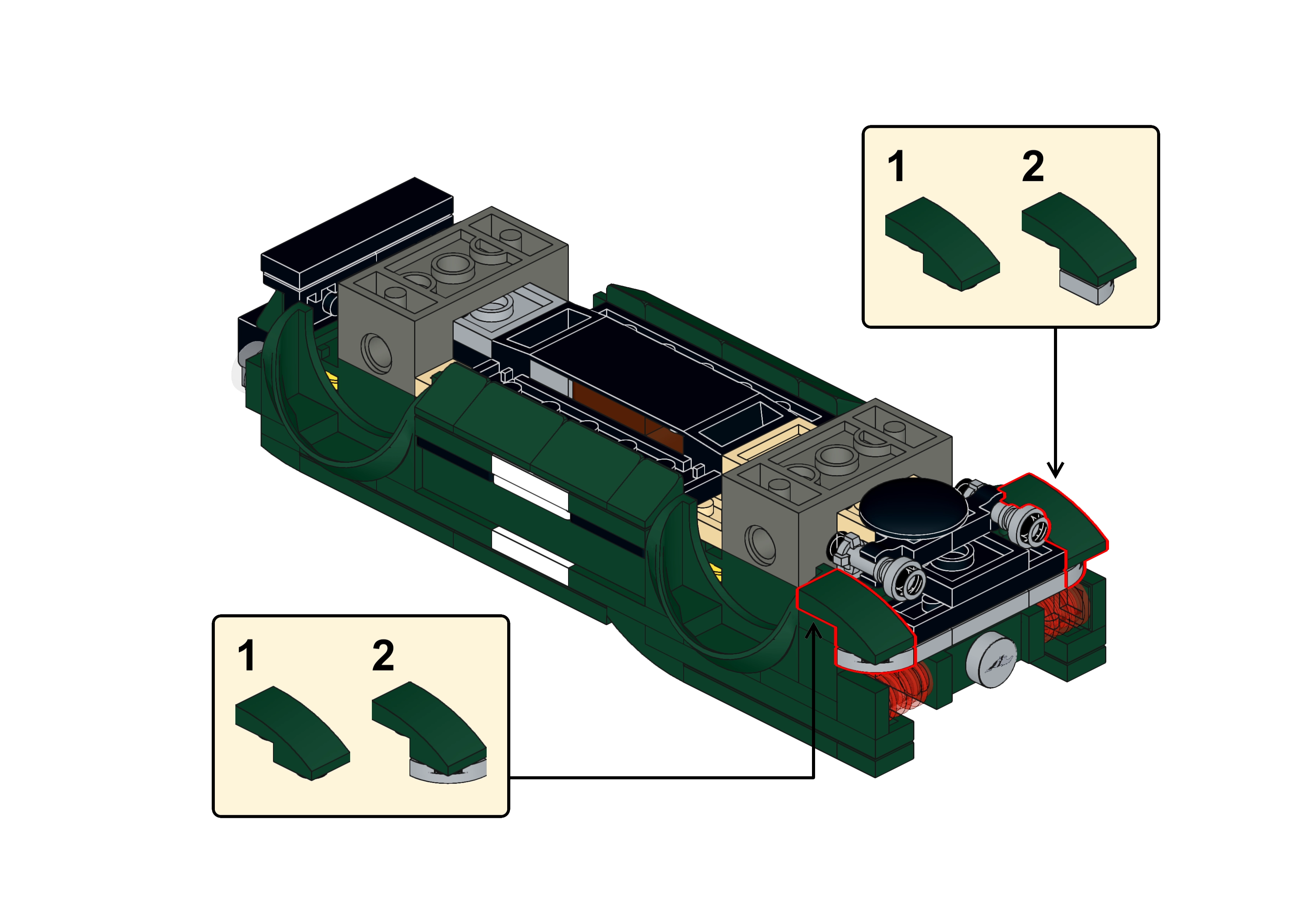 1 2

1 2