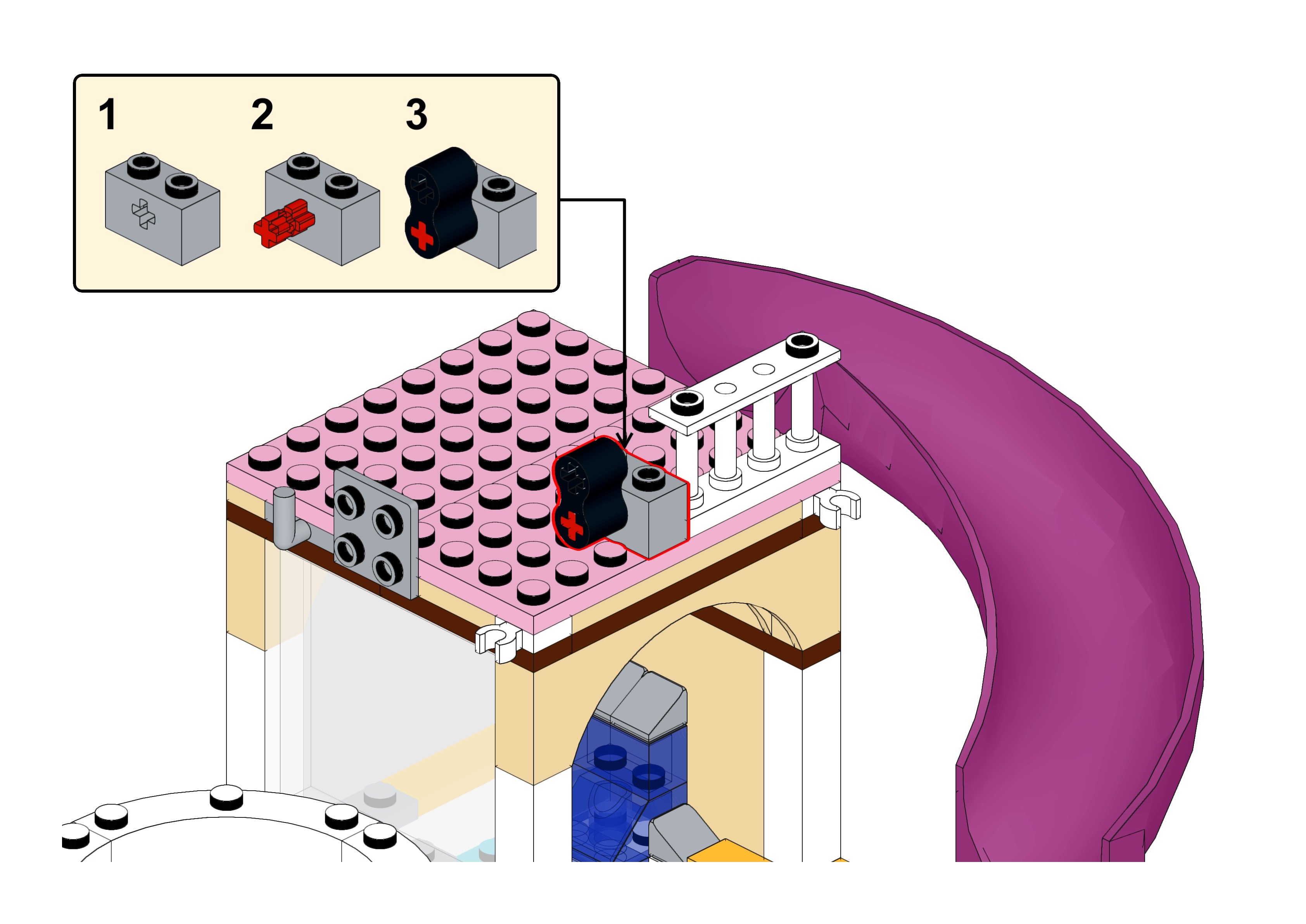 1

2

3