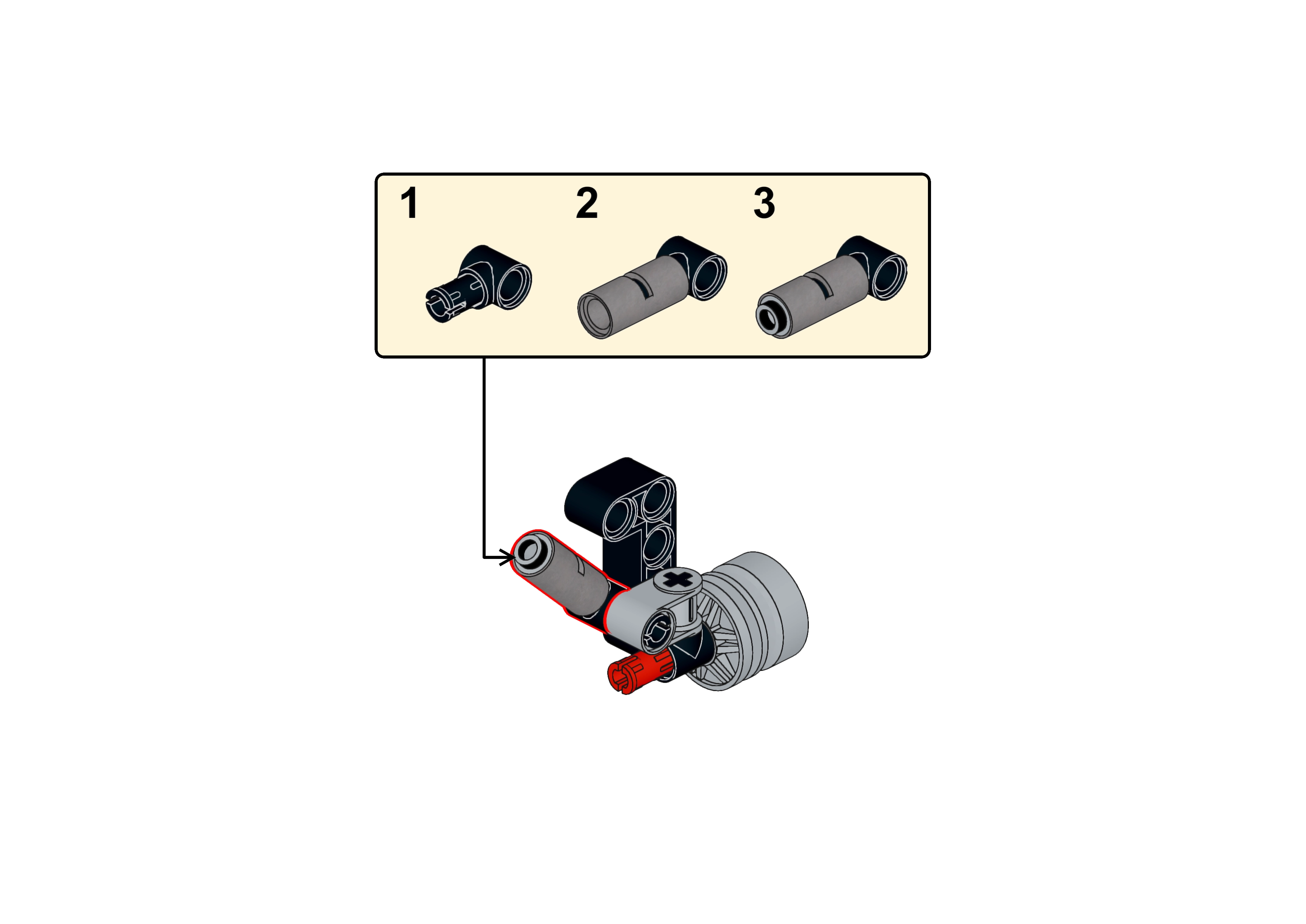 1

2

3