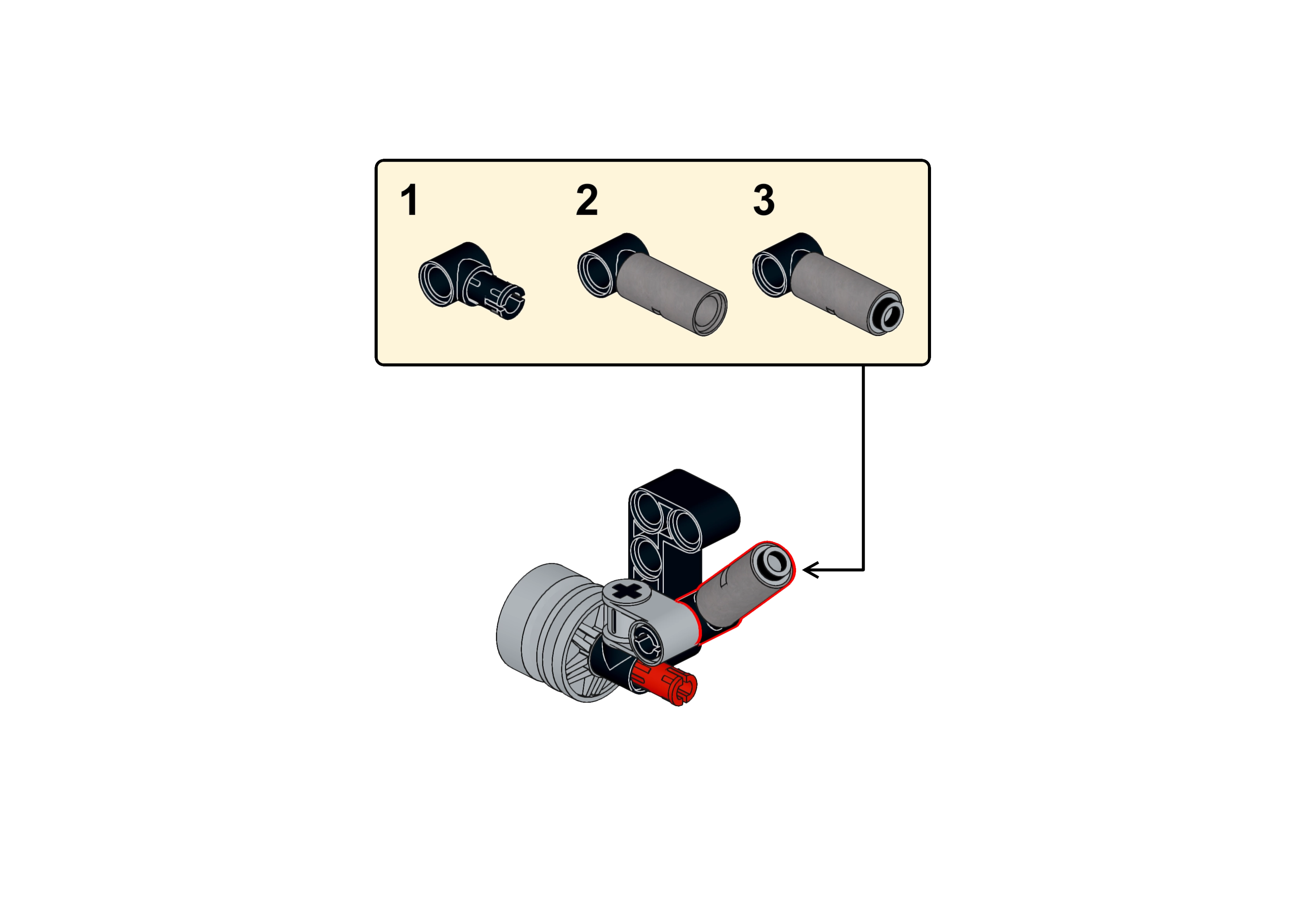 1 2 3