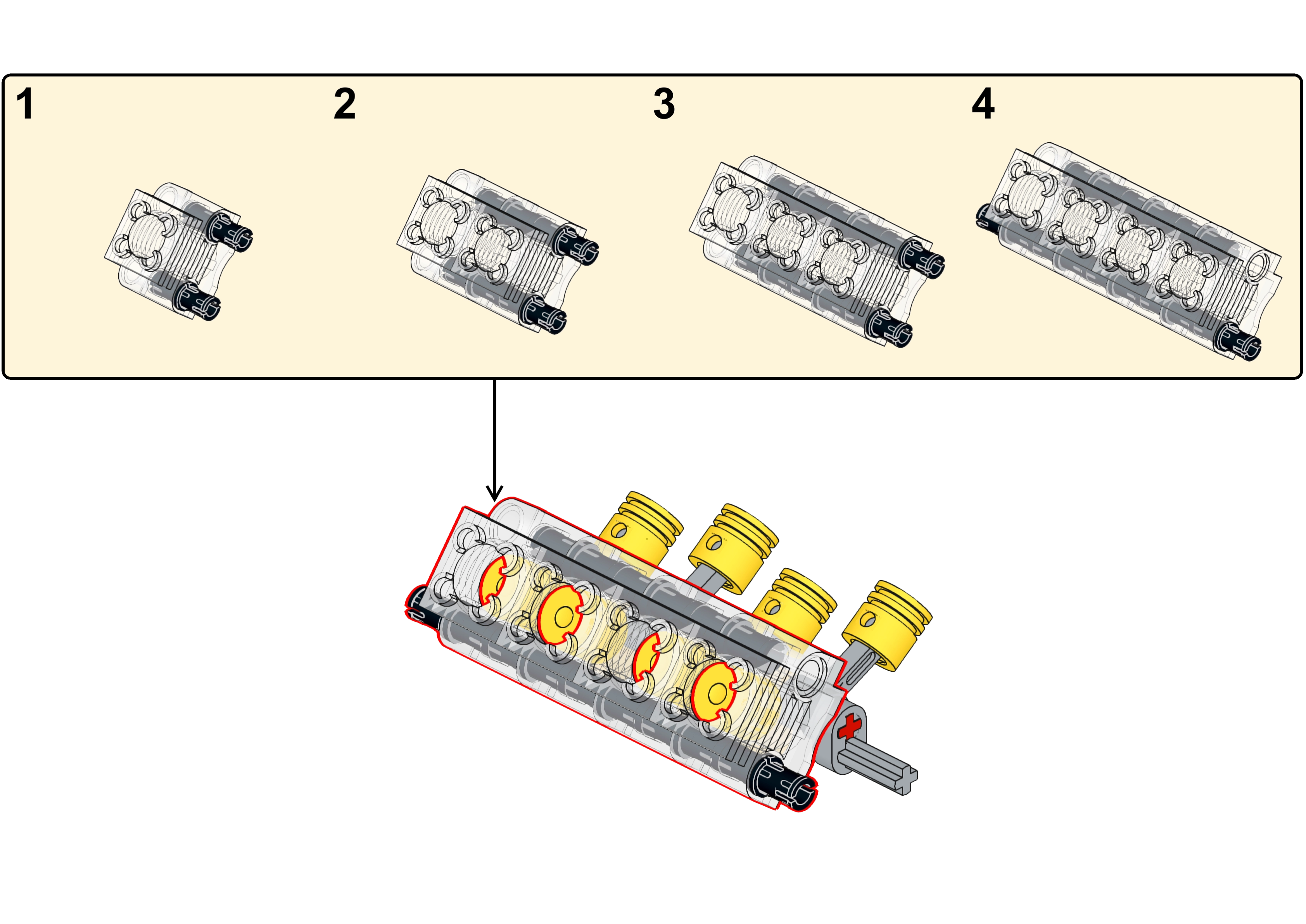 1

2

3

4