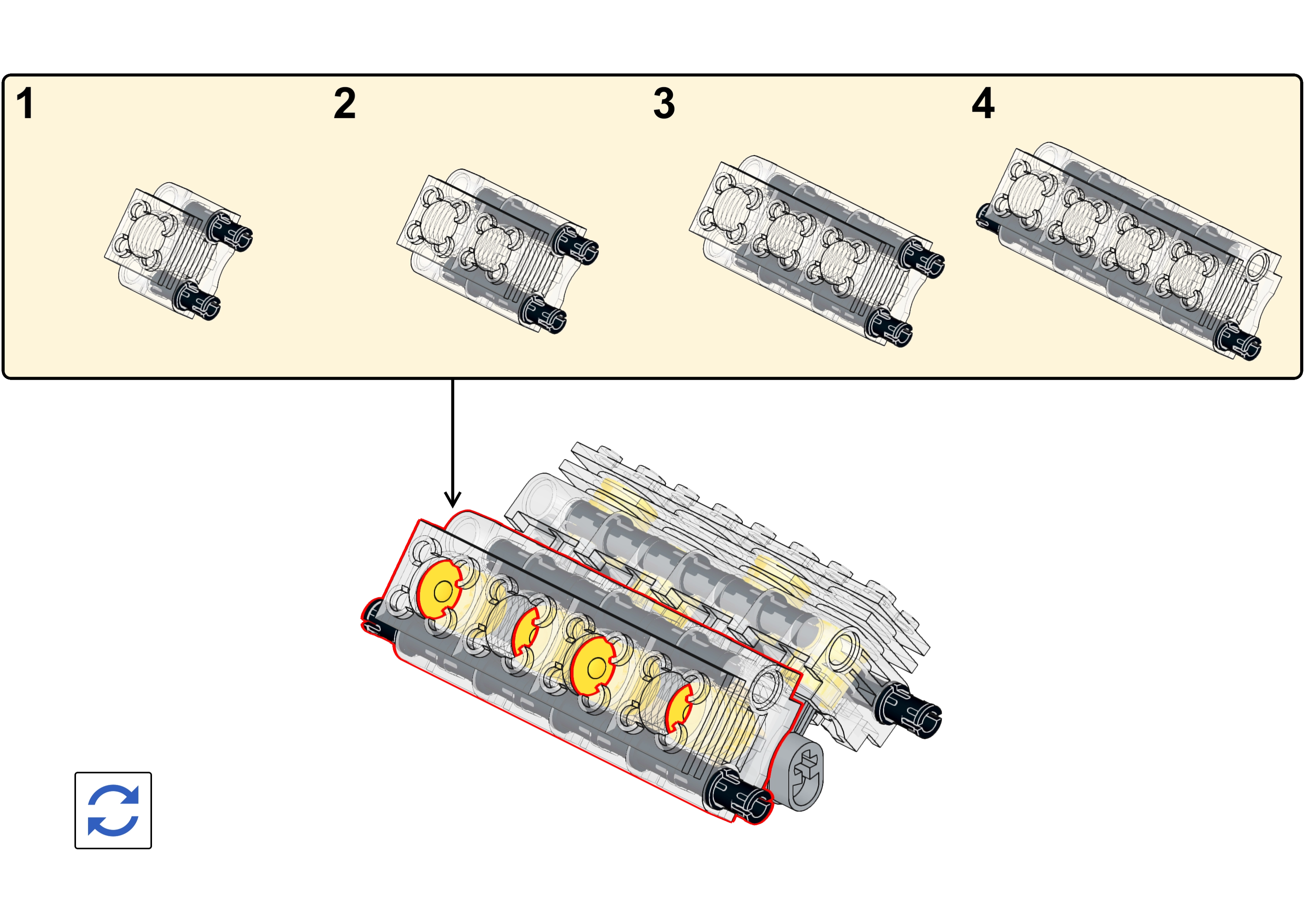 1

2

3

4