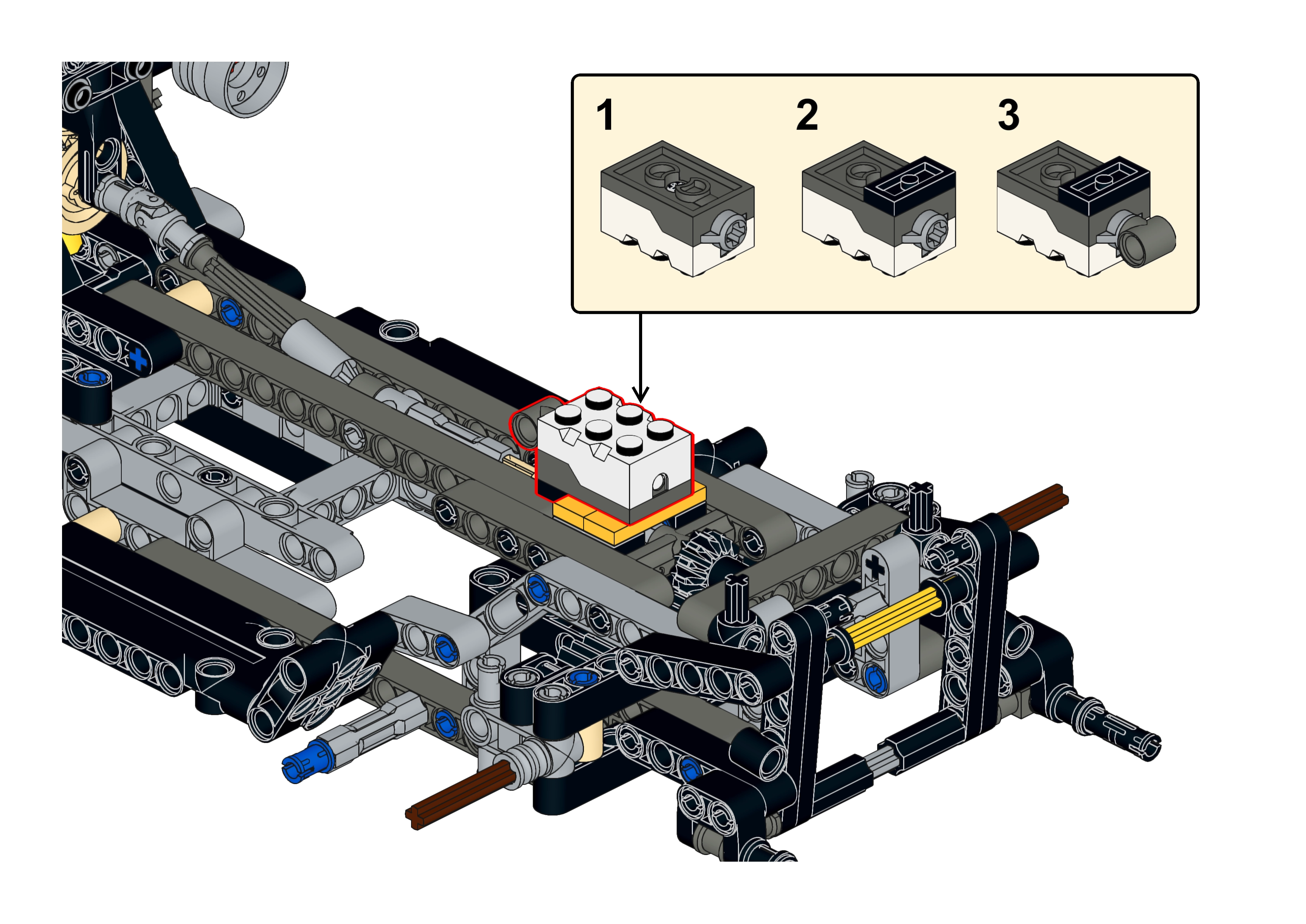 1

2

3