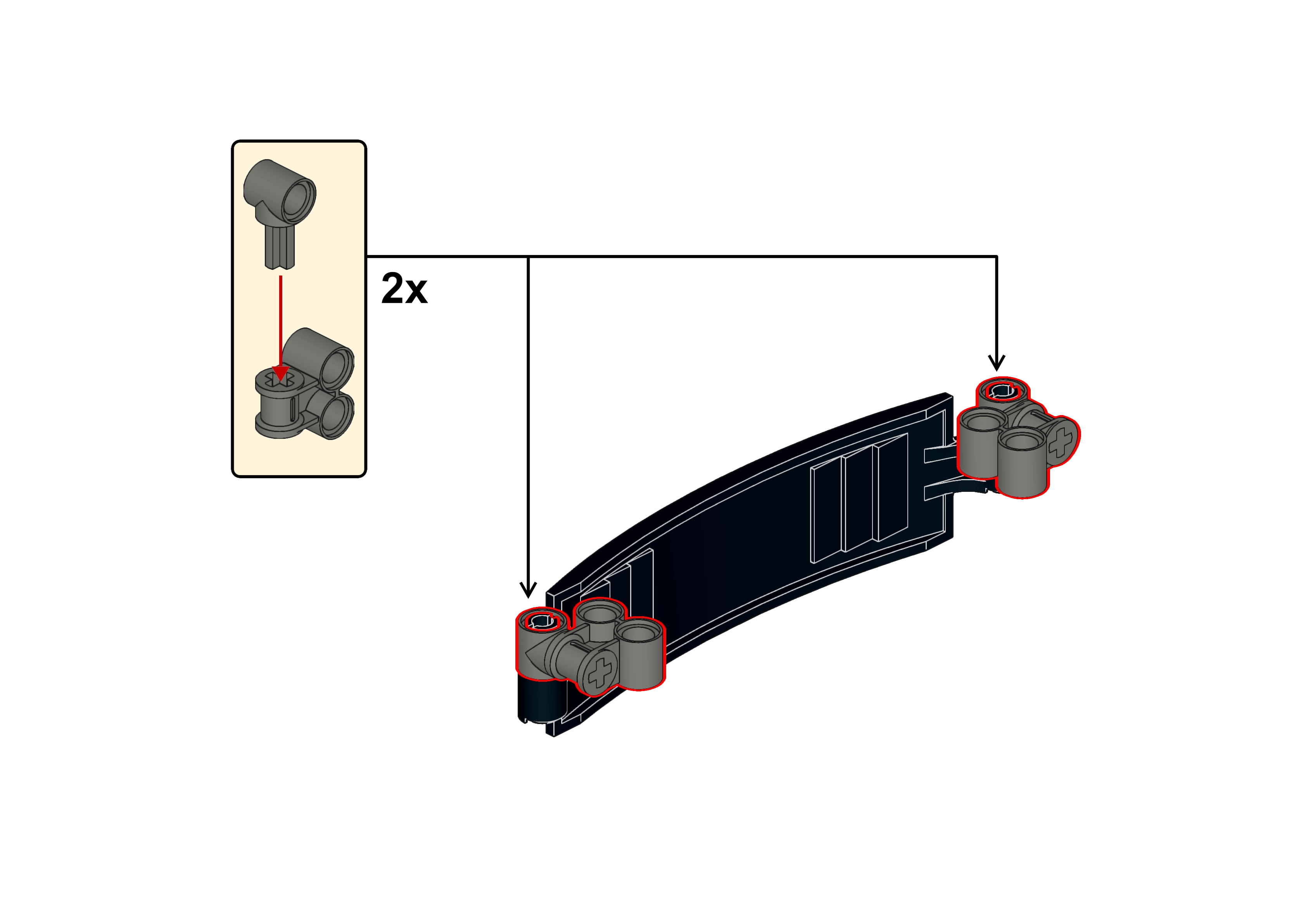 2x