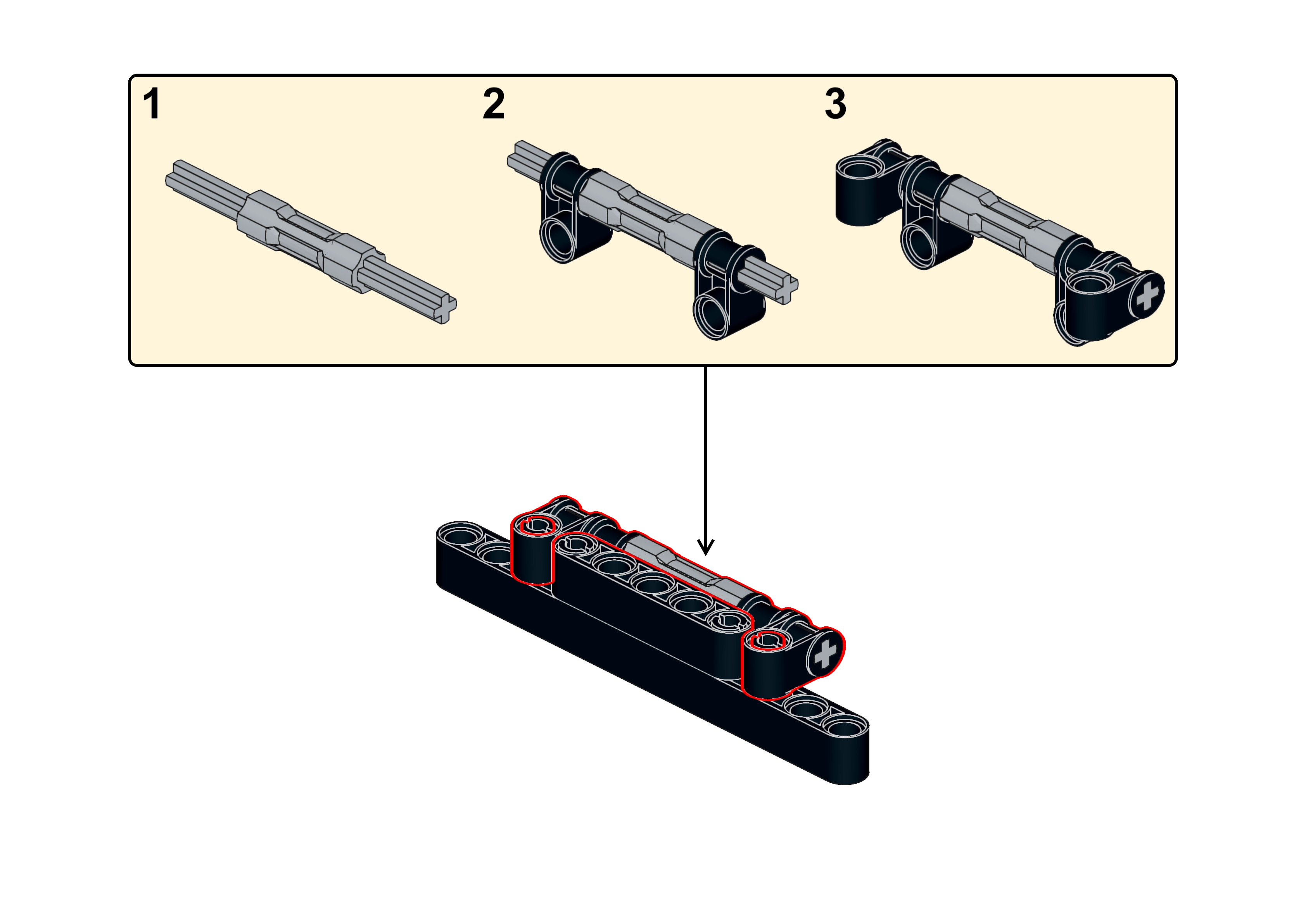 1

2

3