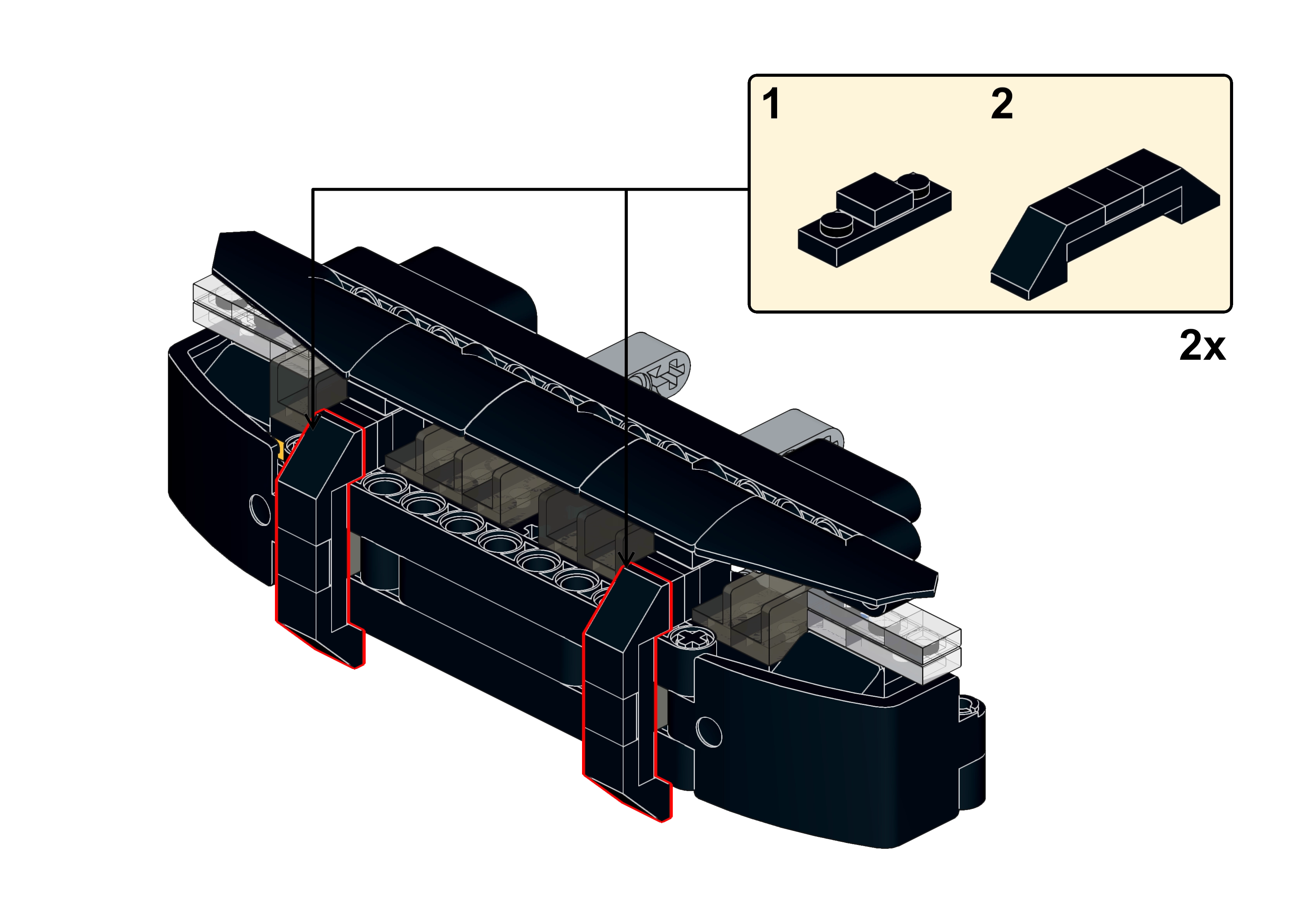 1

2

2x