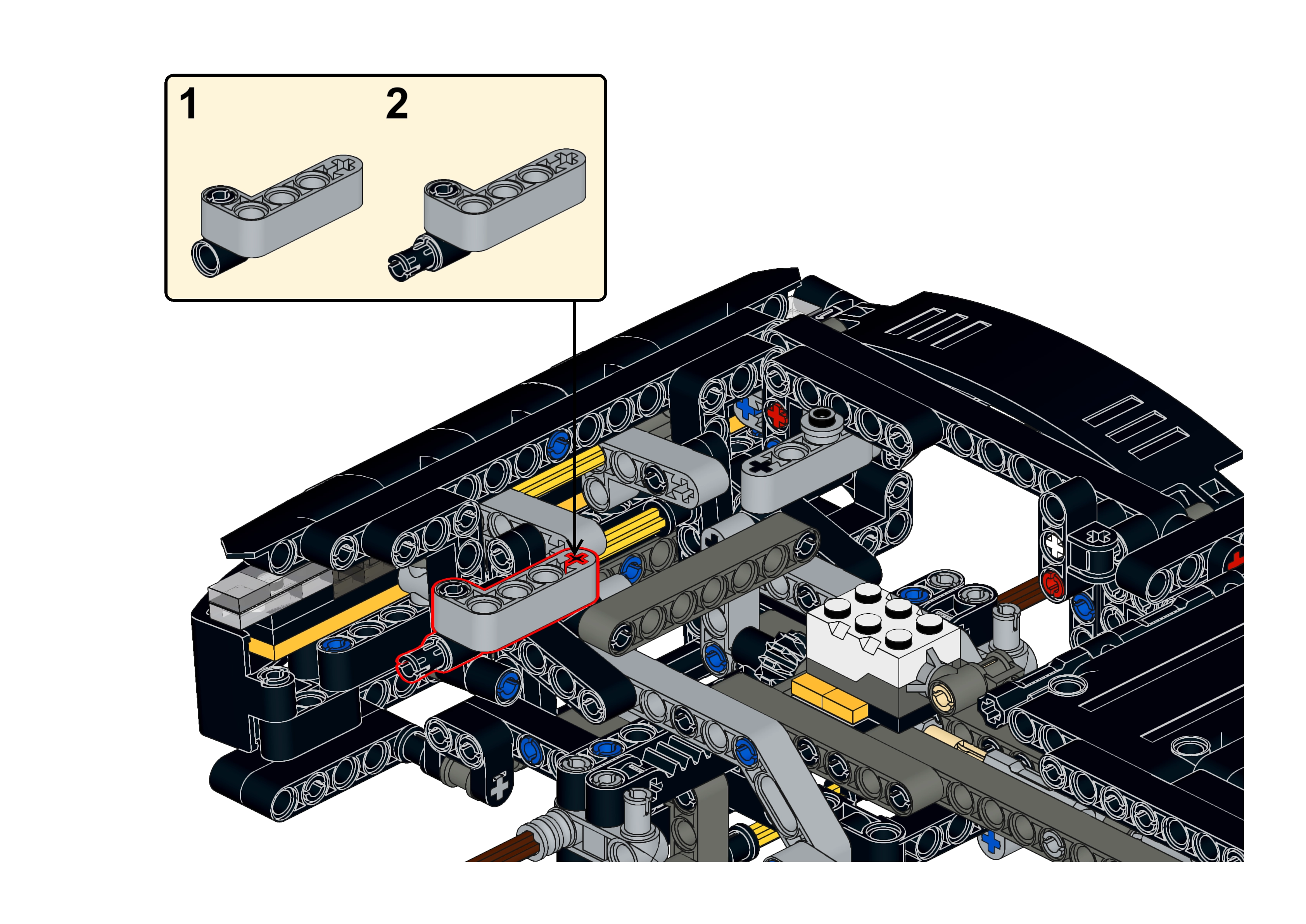 1

2