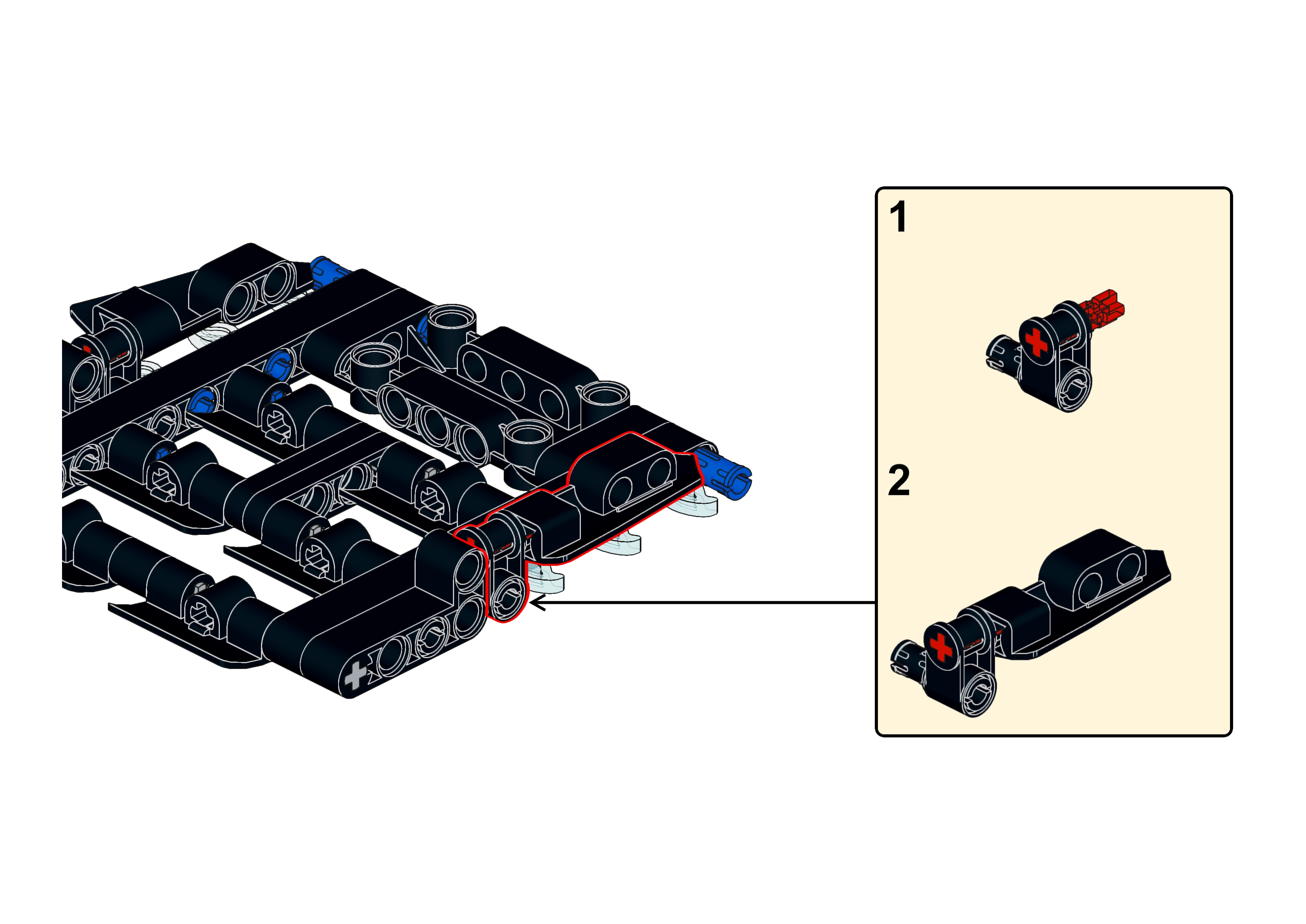 1

2