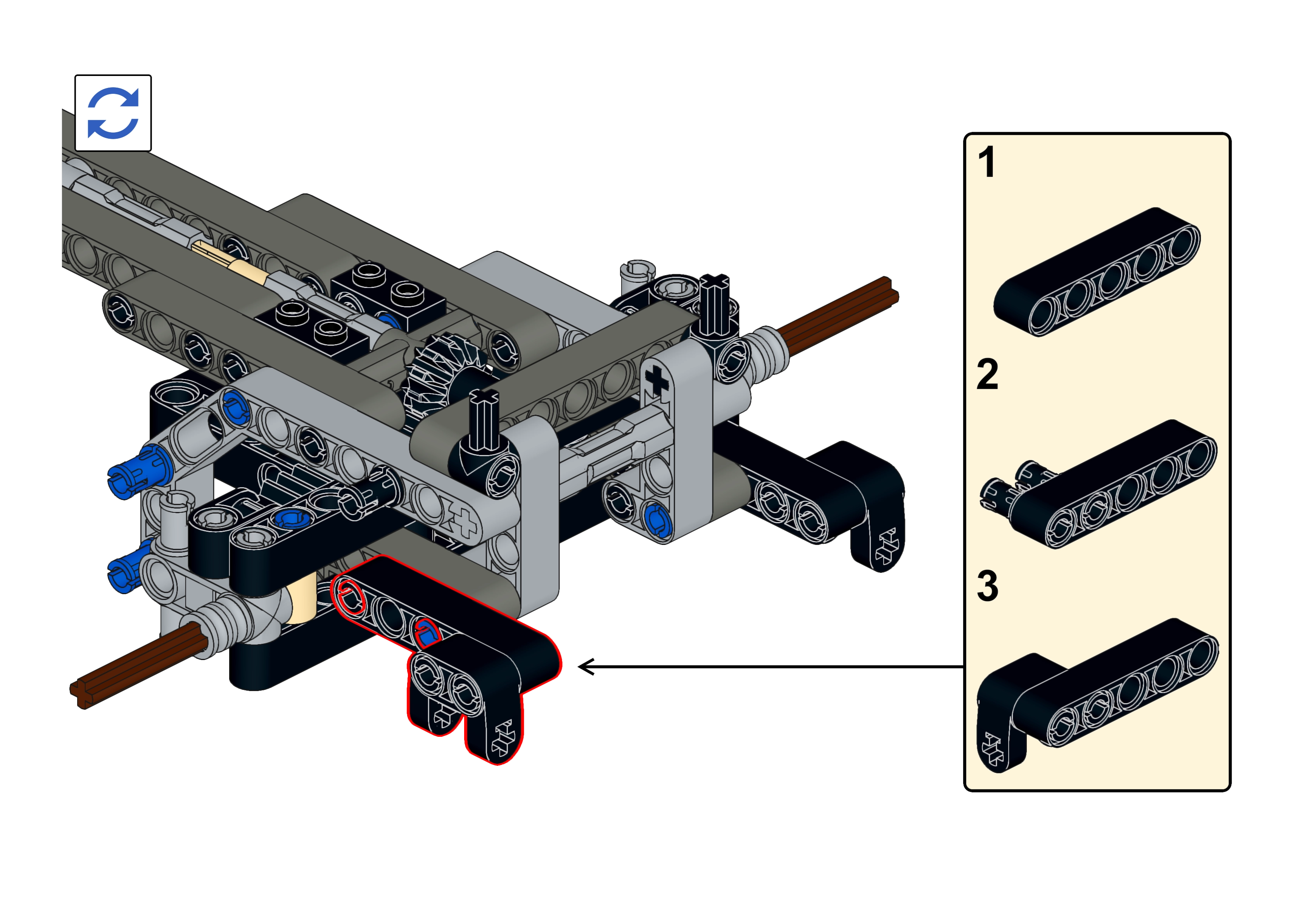 1

2

3