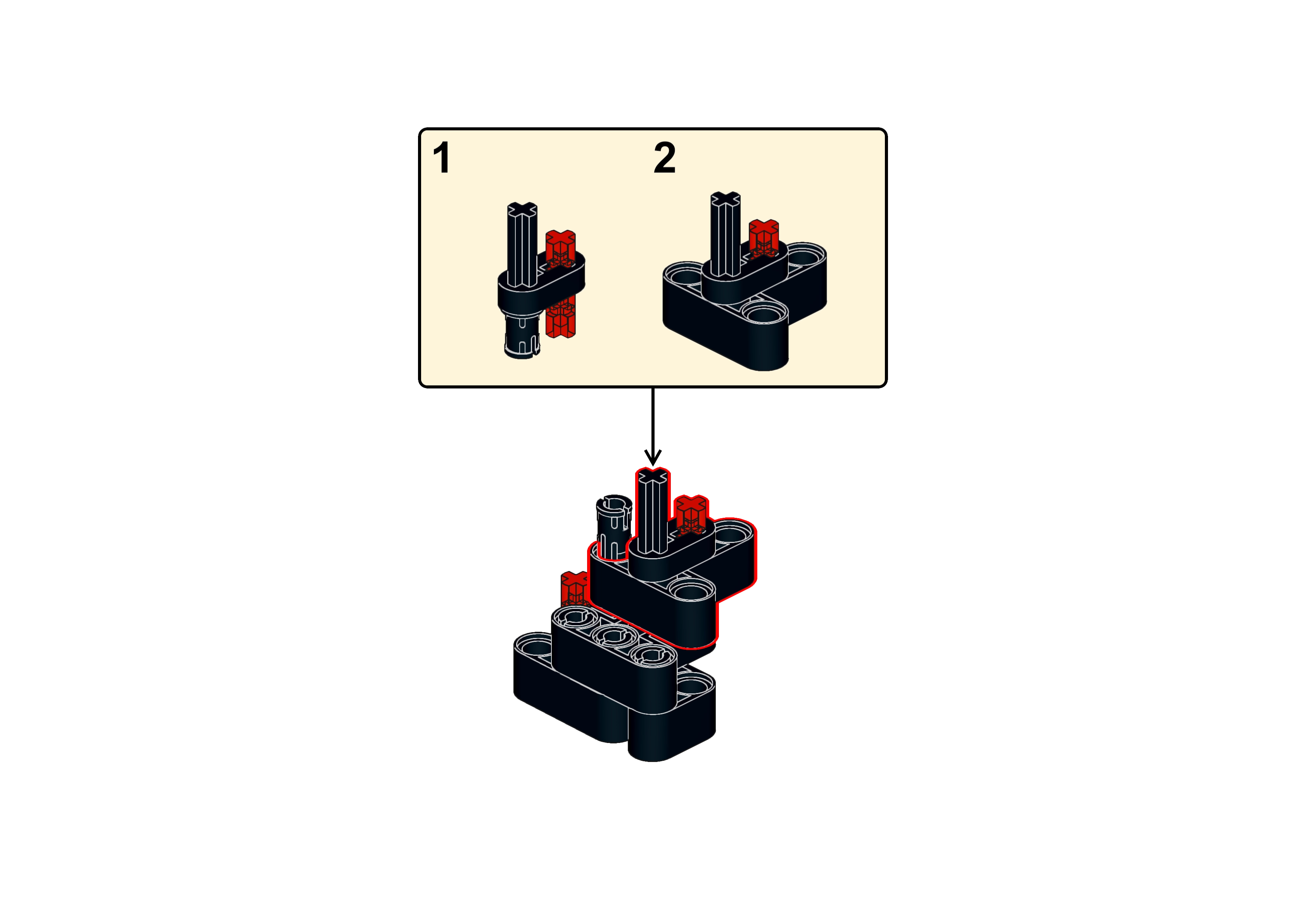 1
2