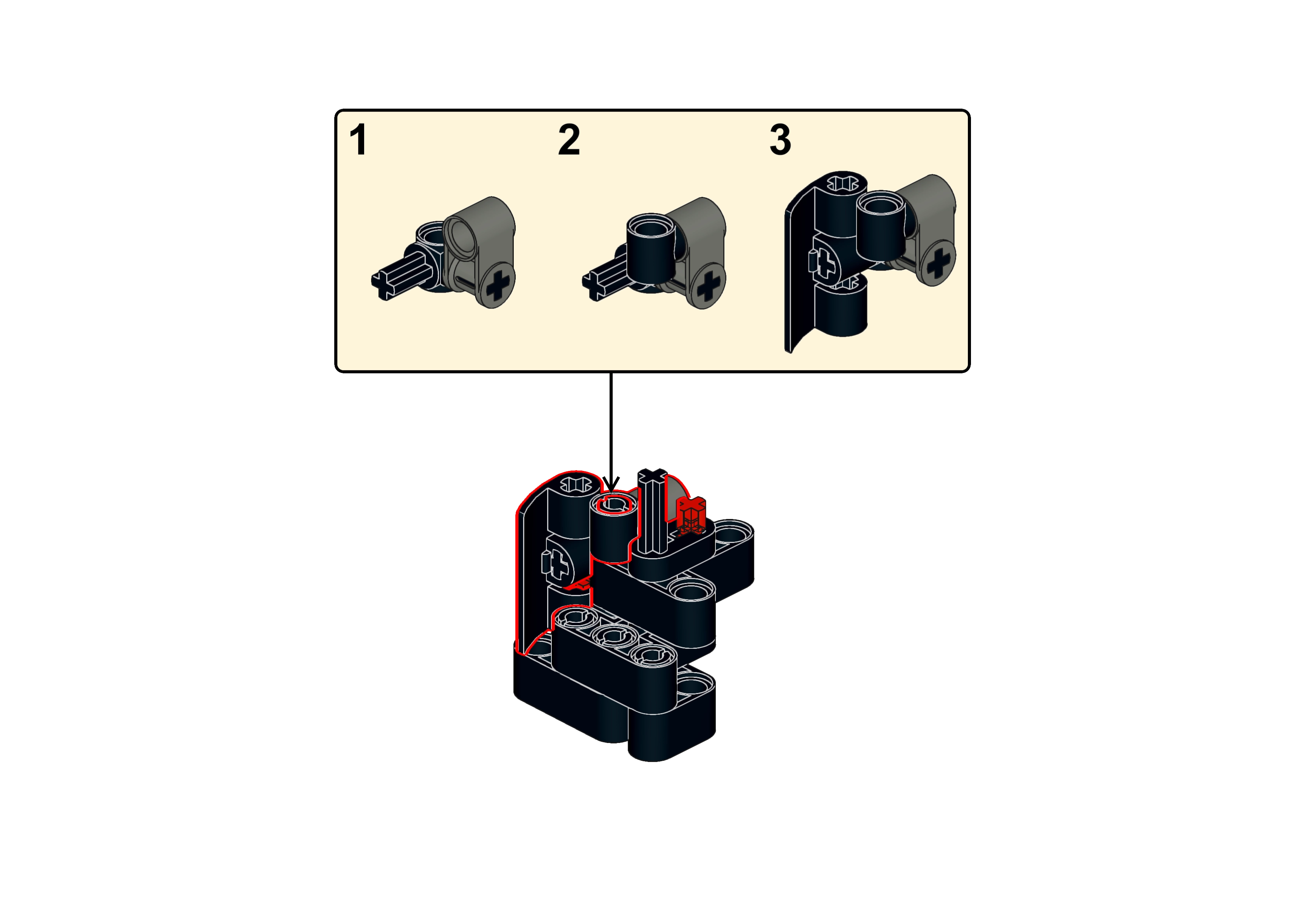 1

2

3