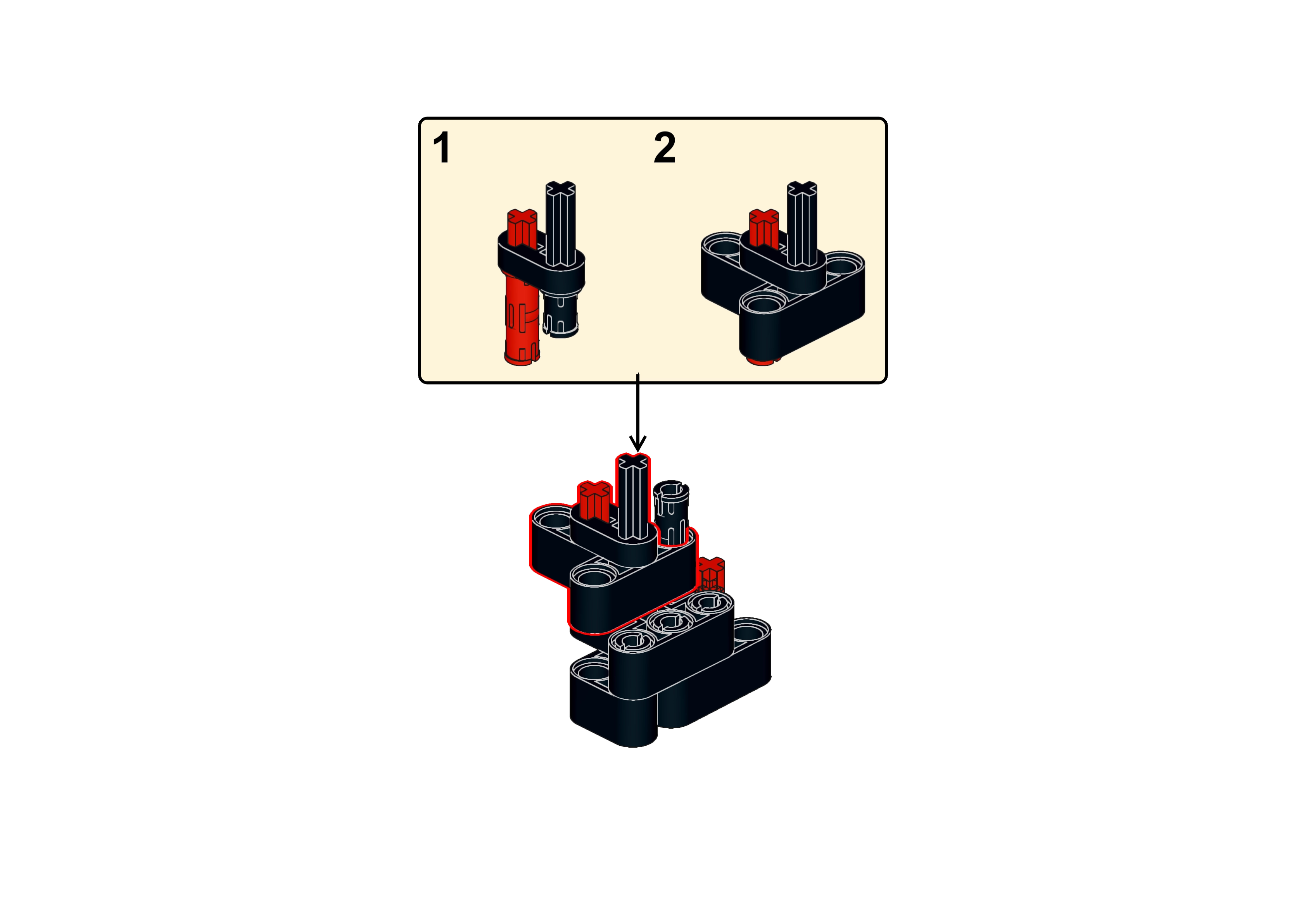 1

2