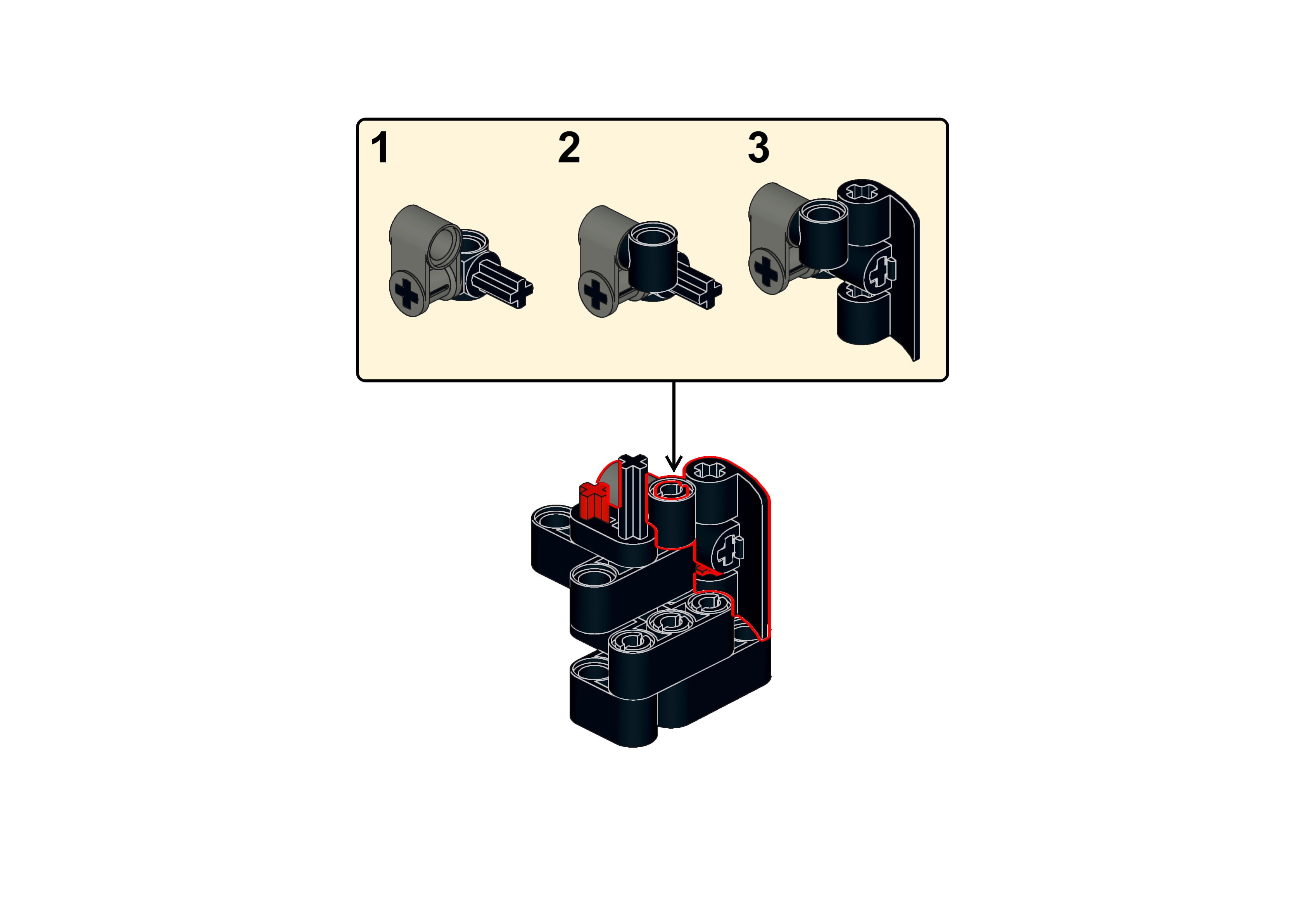 1

2

3