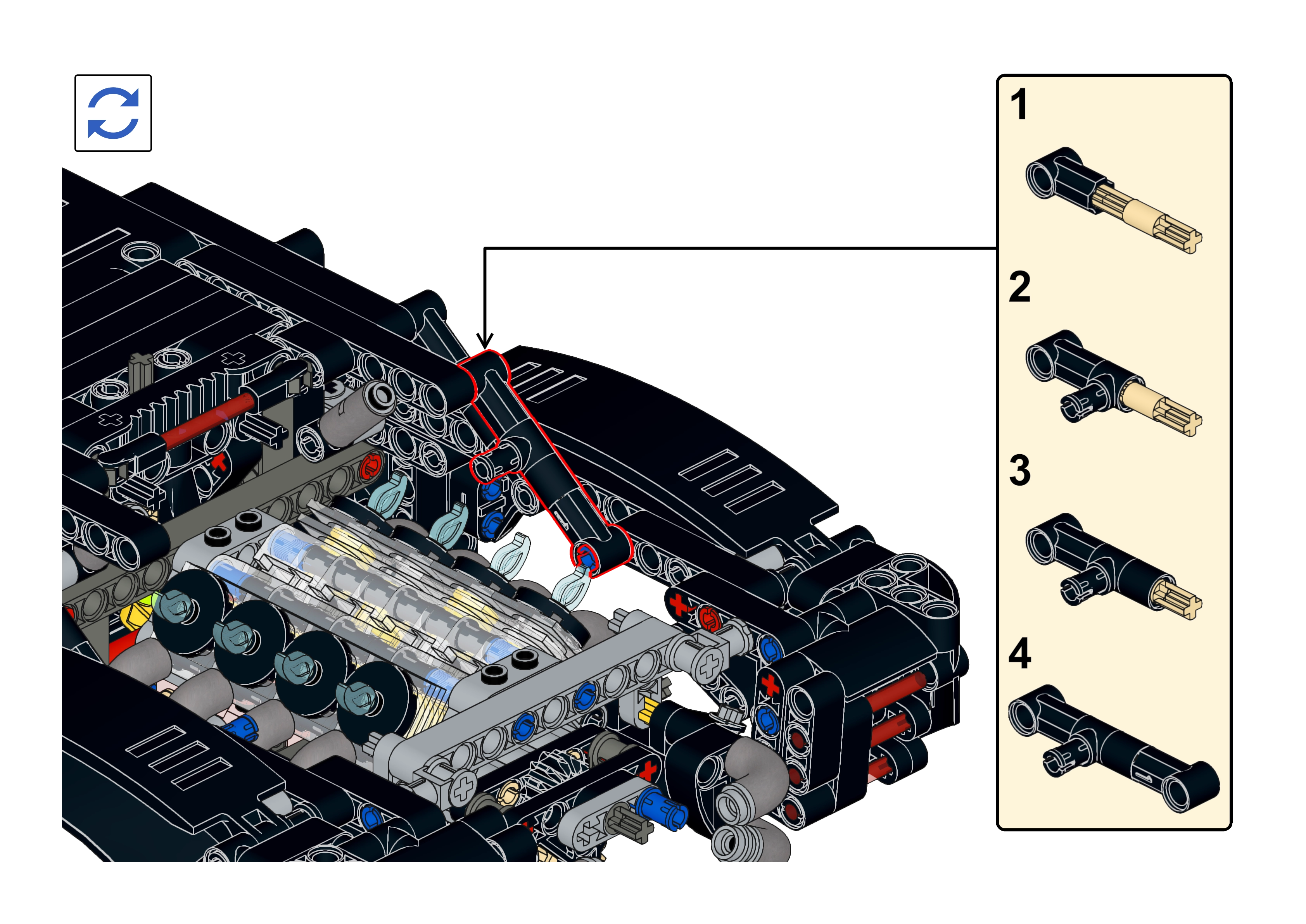 1

2

3

4