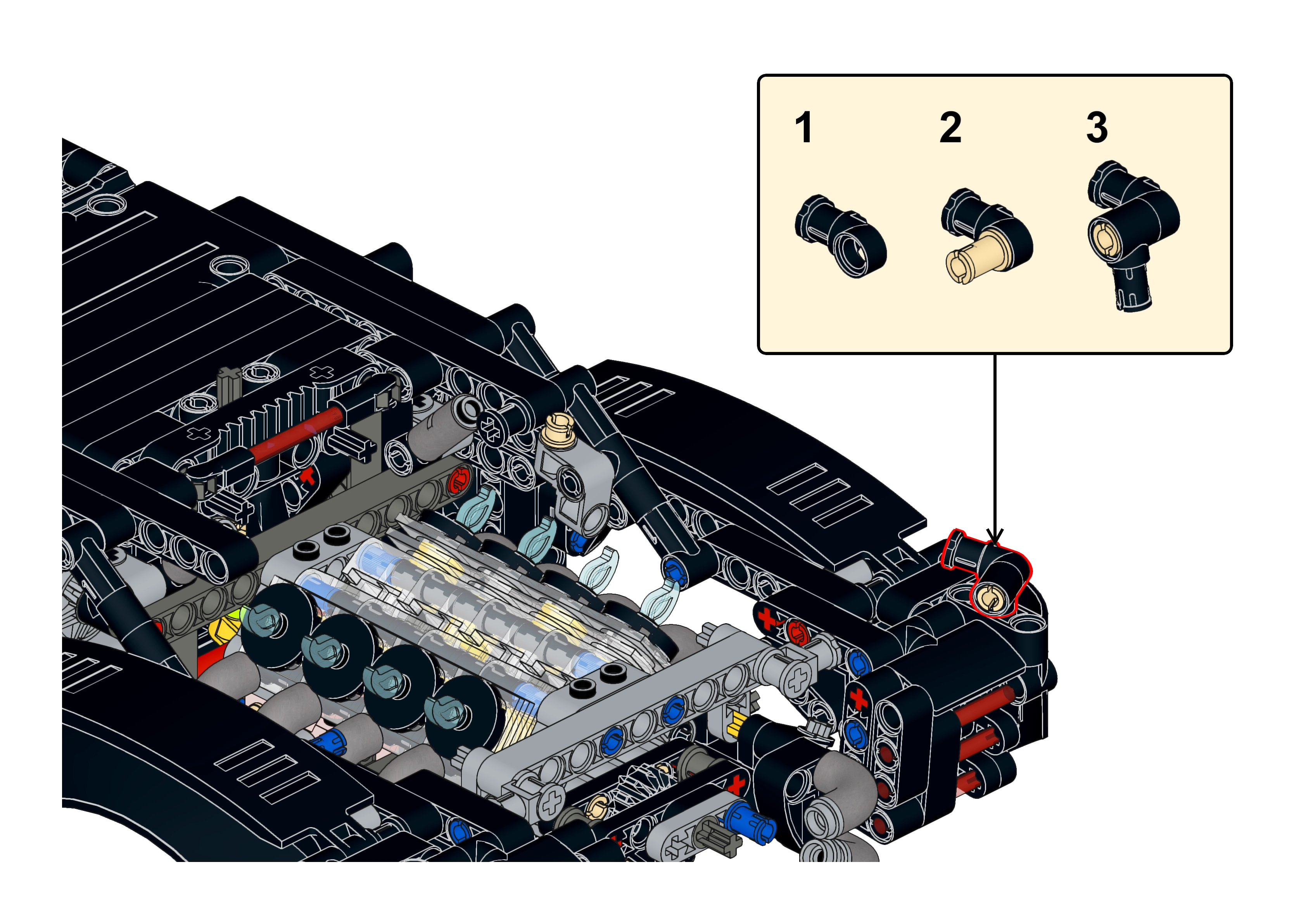 1 2 3