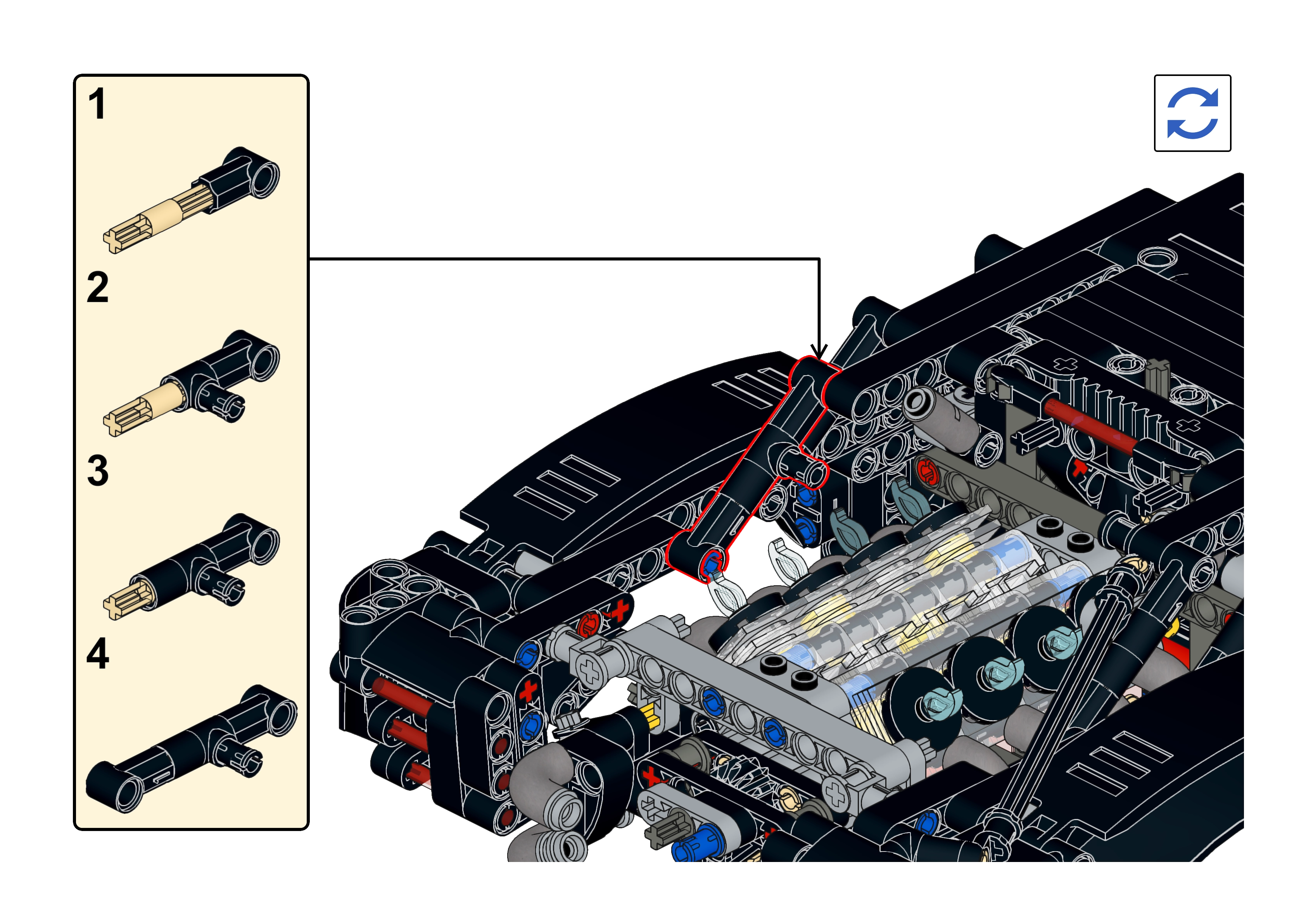 1

2

3

4