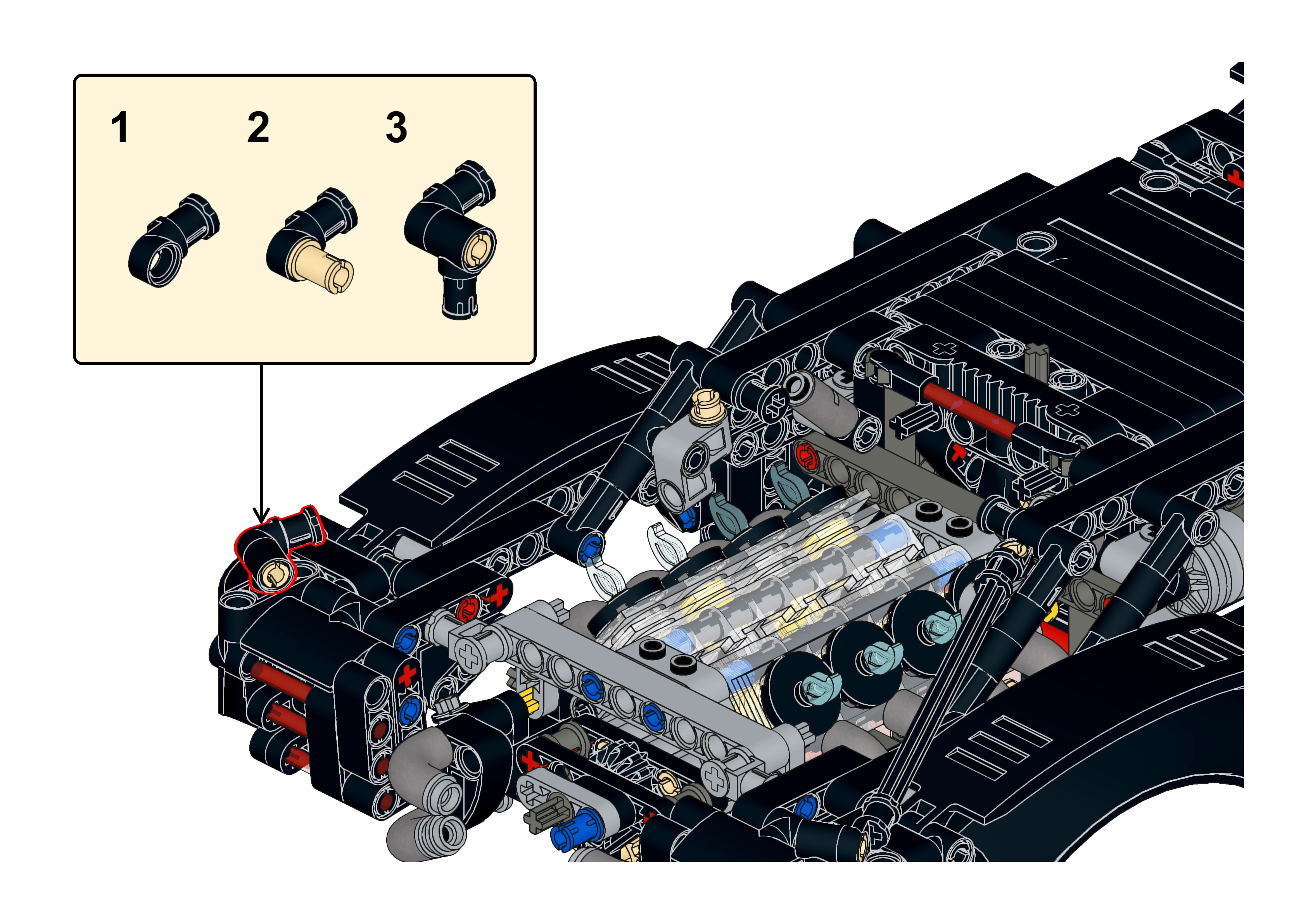 1 2 3