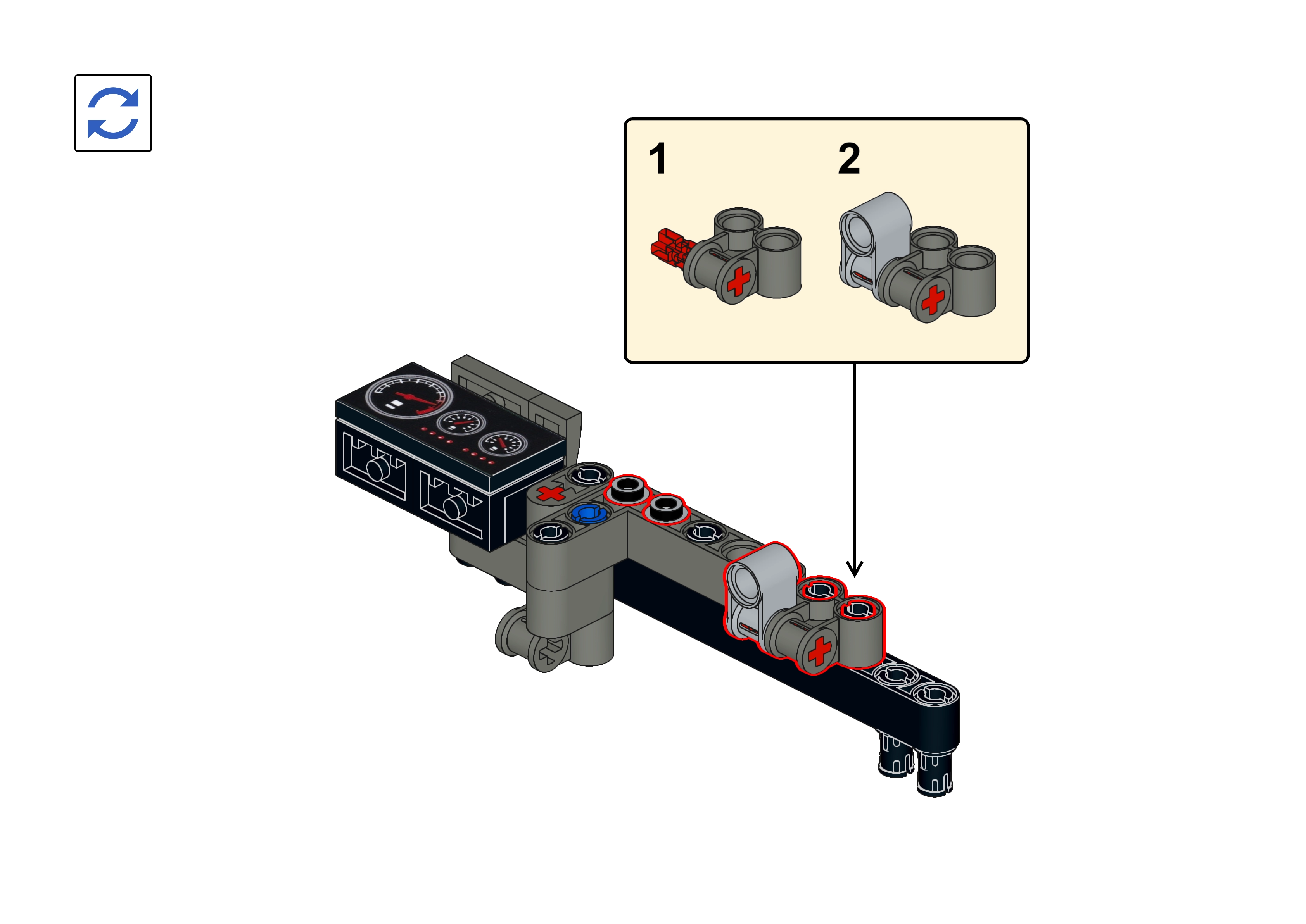 1

2