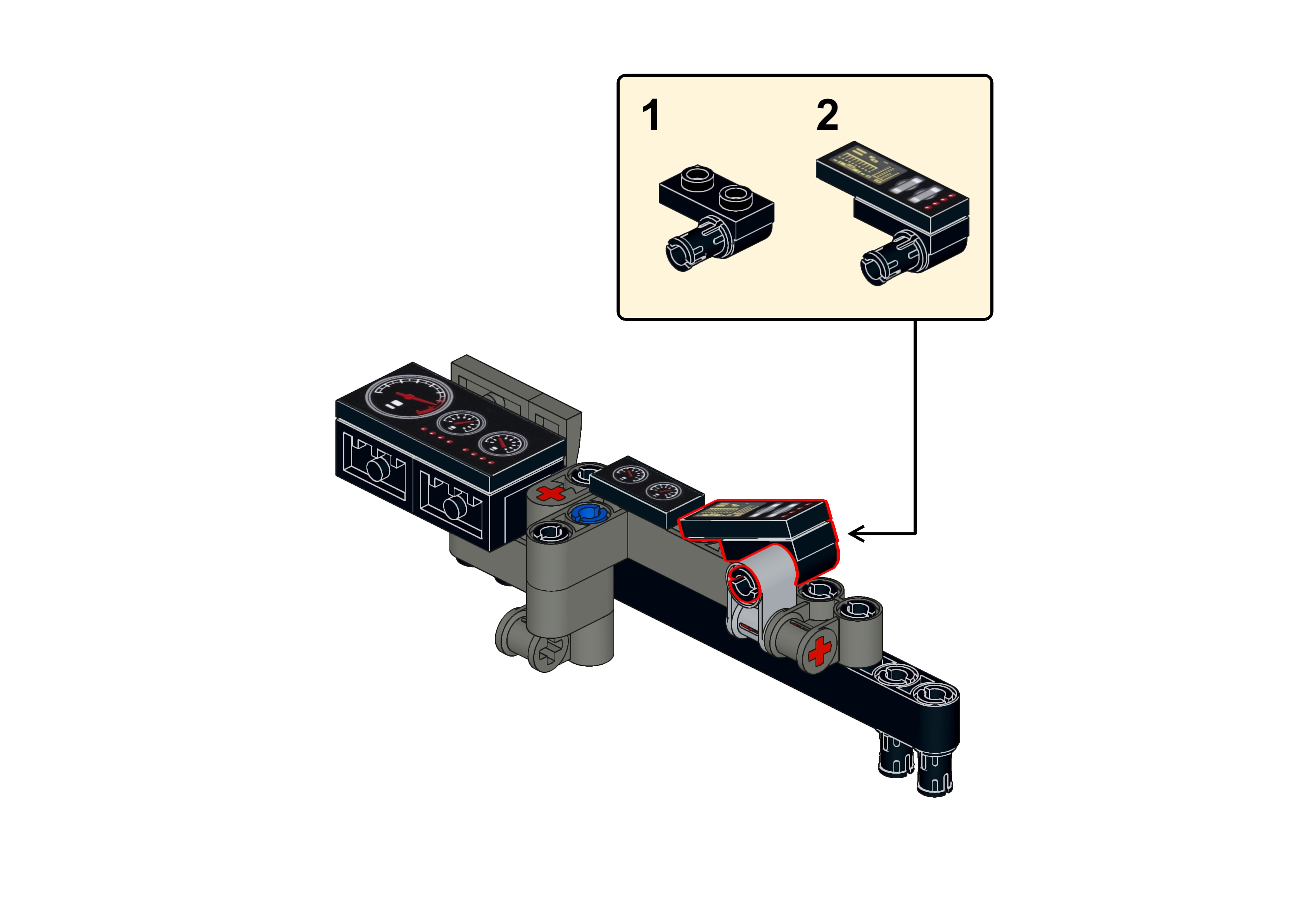 1

2