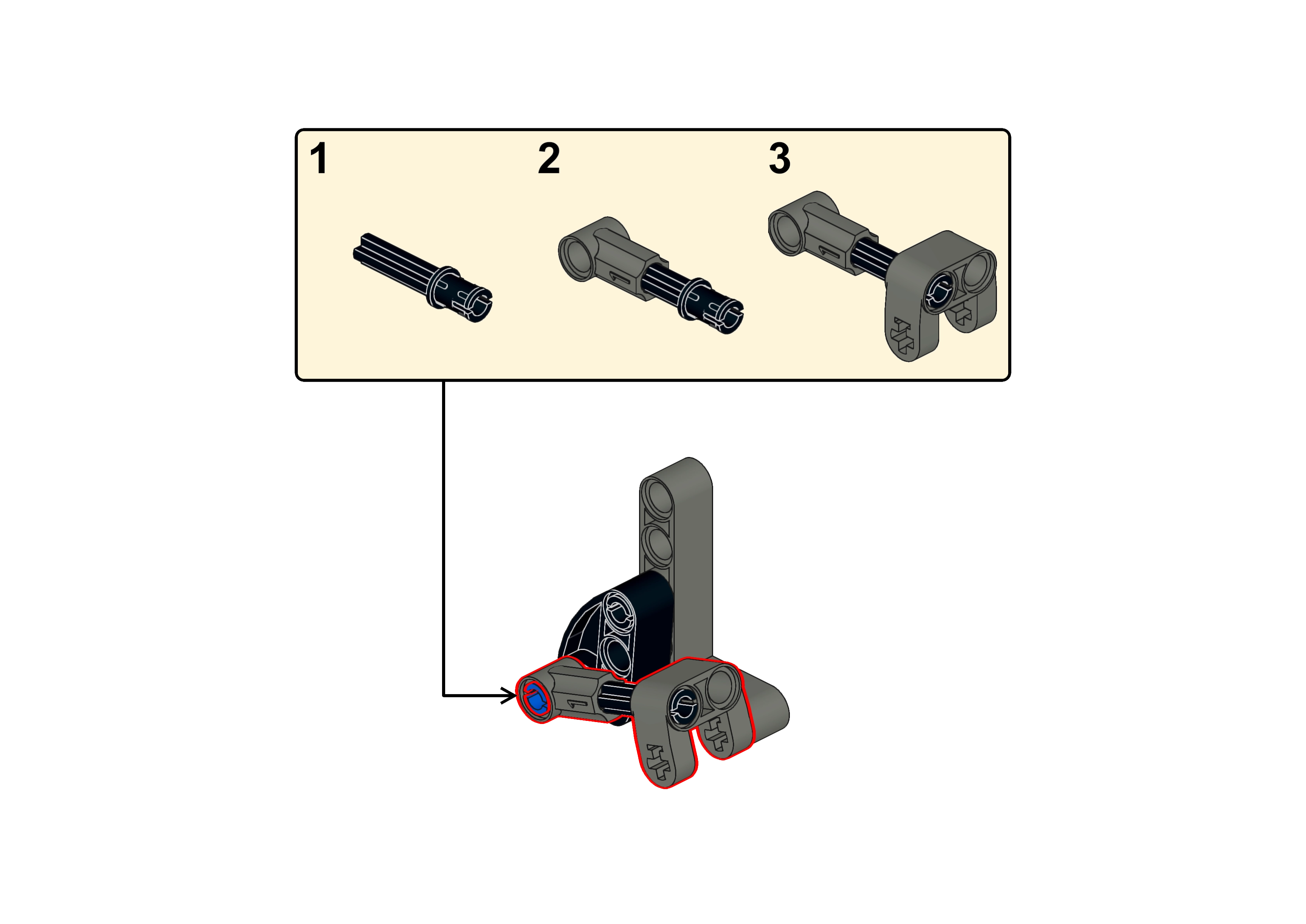 1
2
3