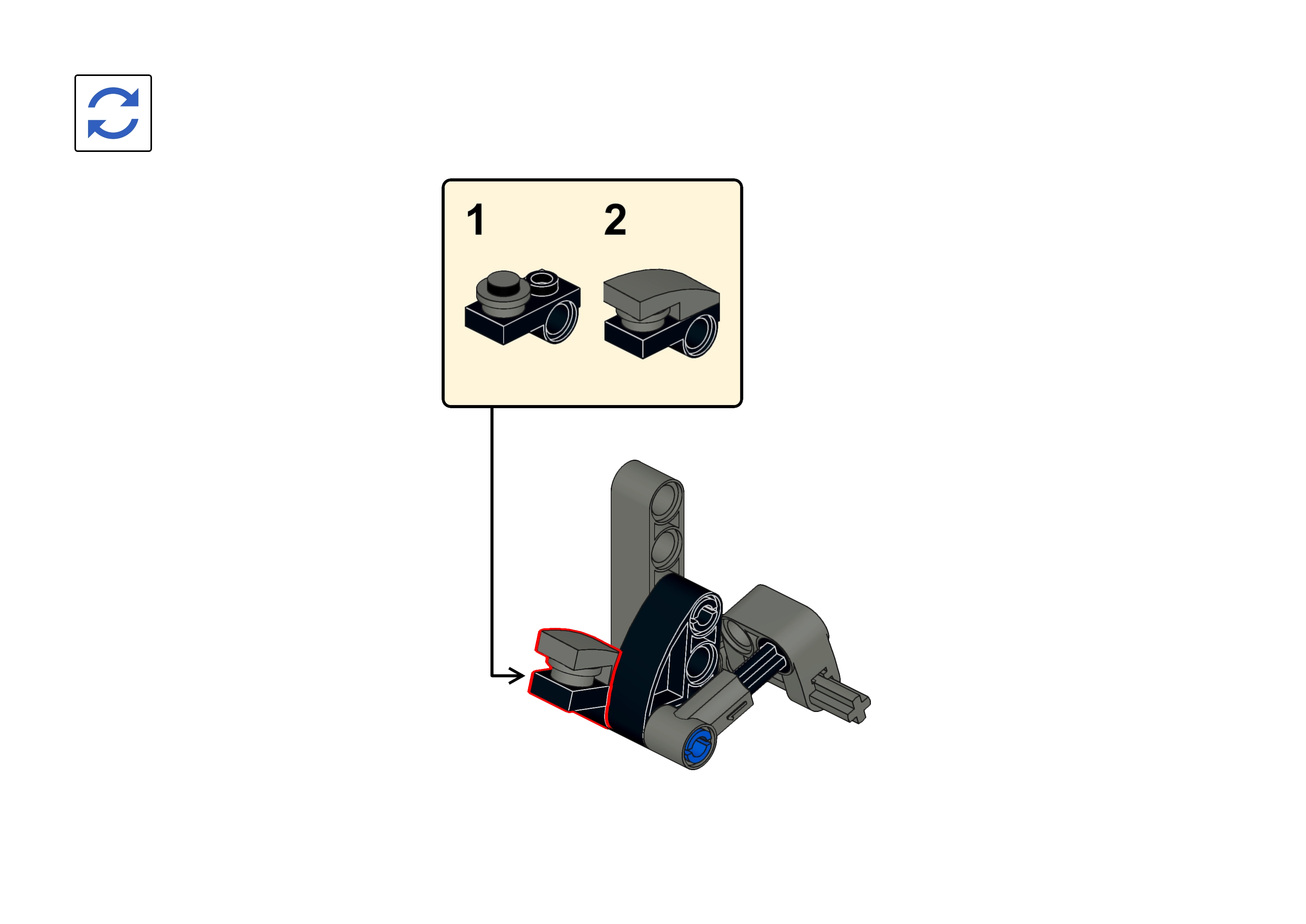 1

2