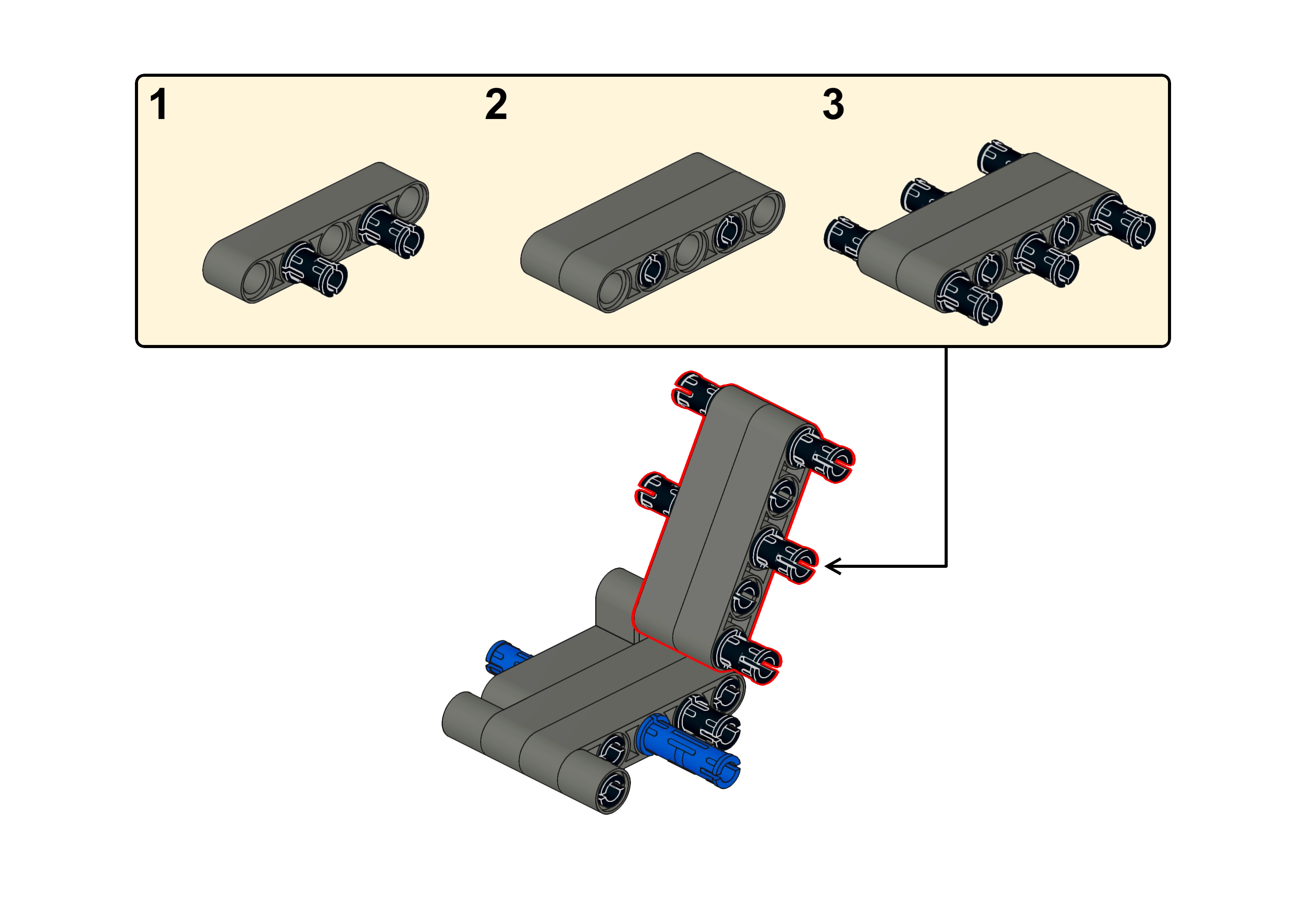 1

2

3