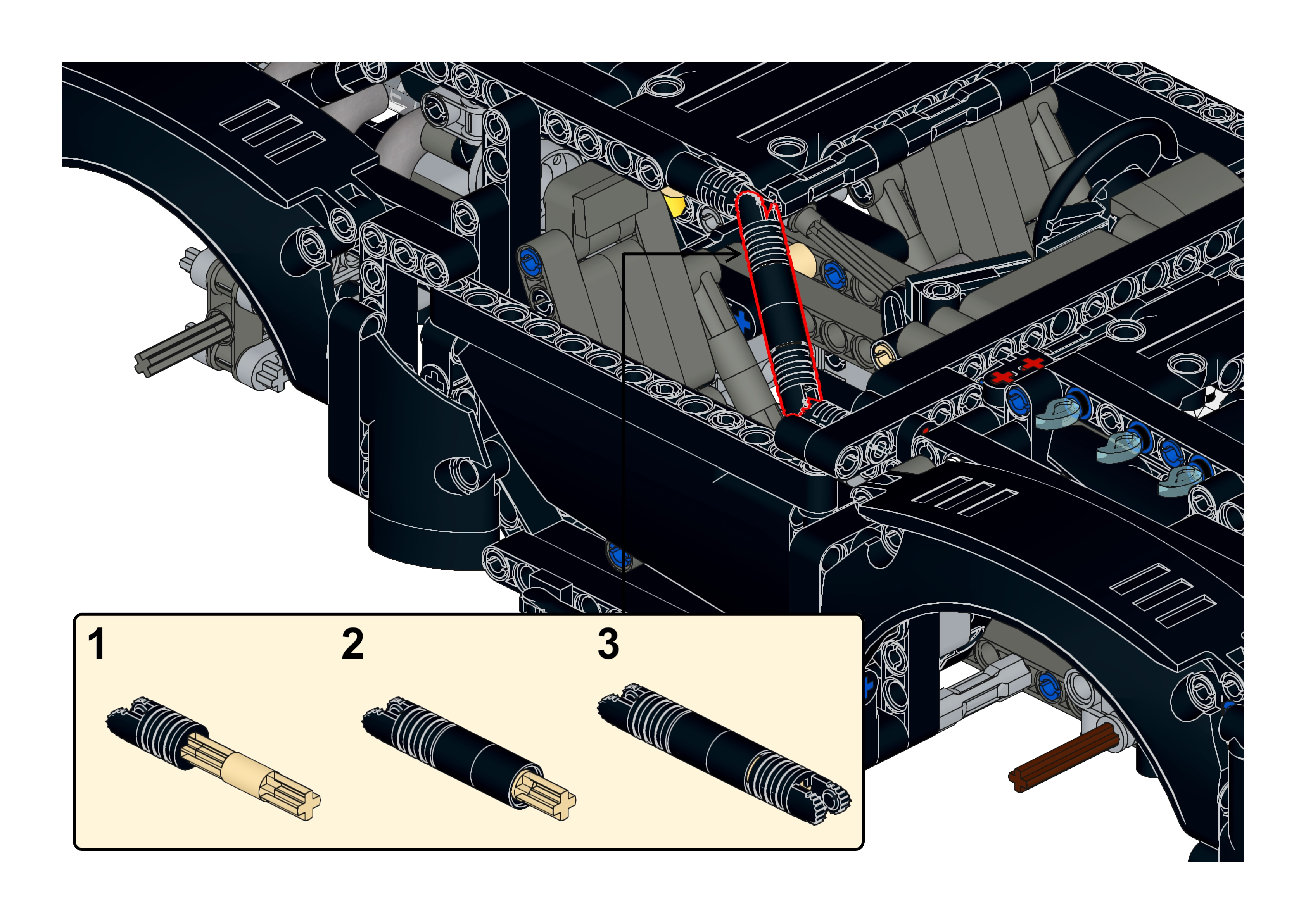 1

2

3