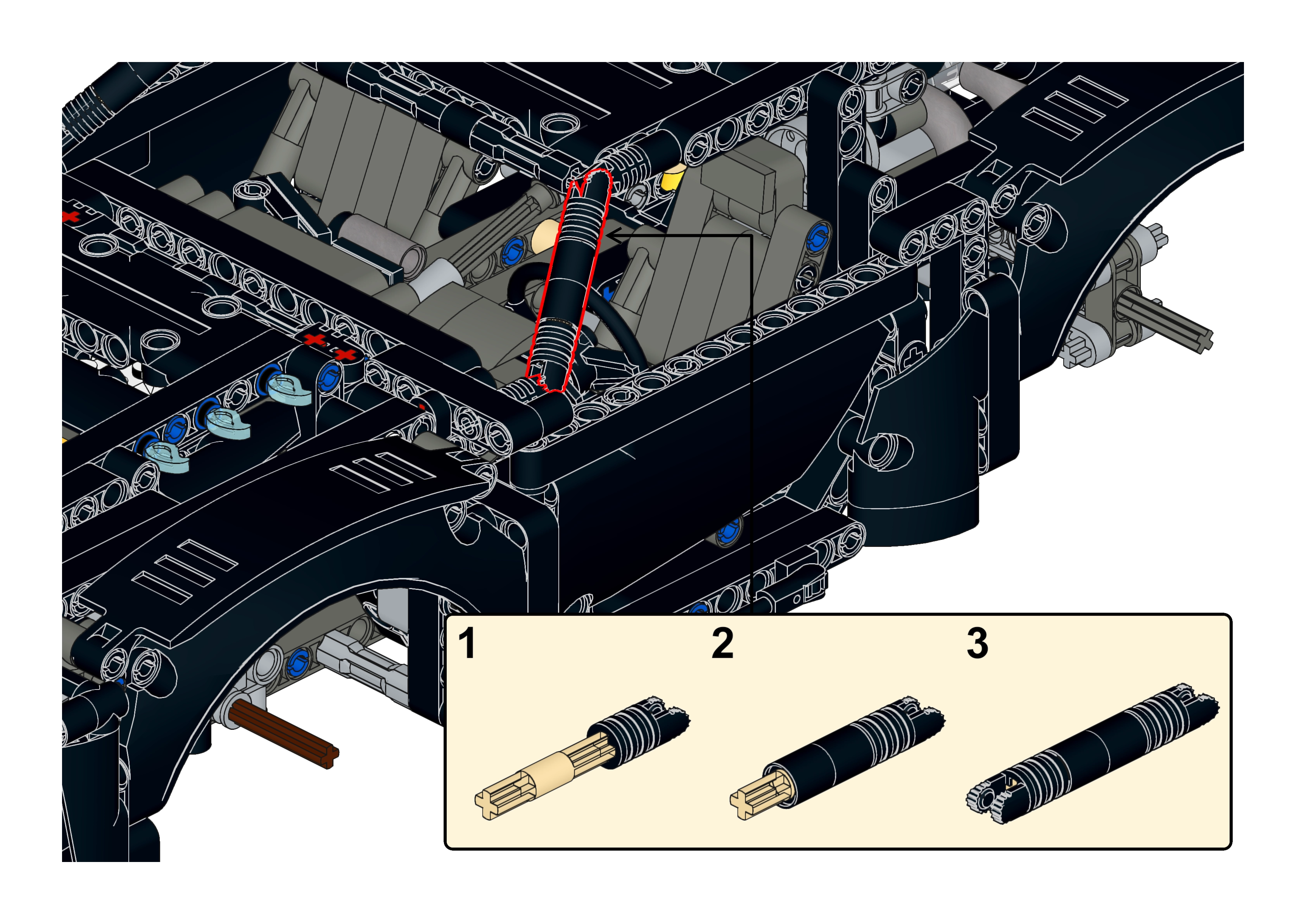 1
2
3