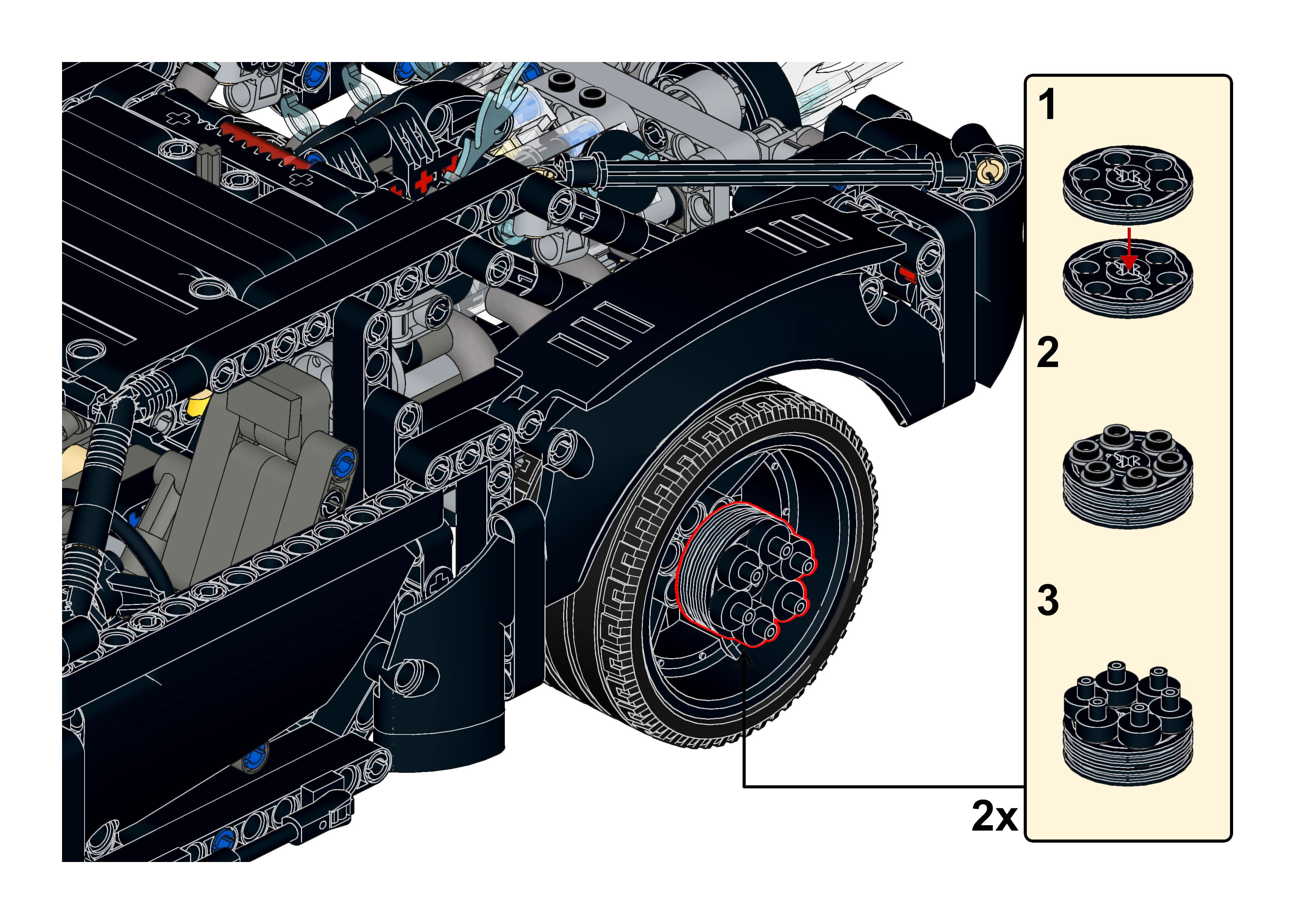 1

2

3

2x