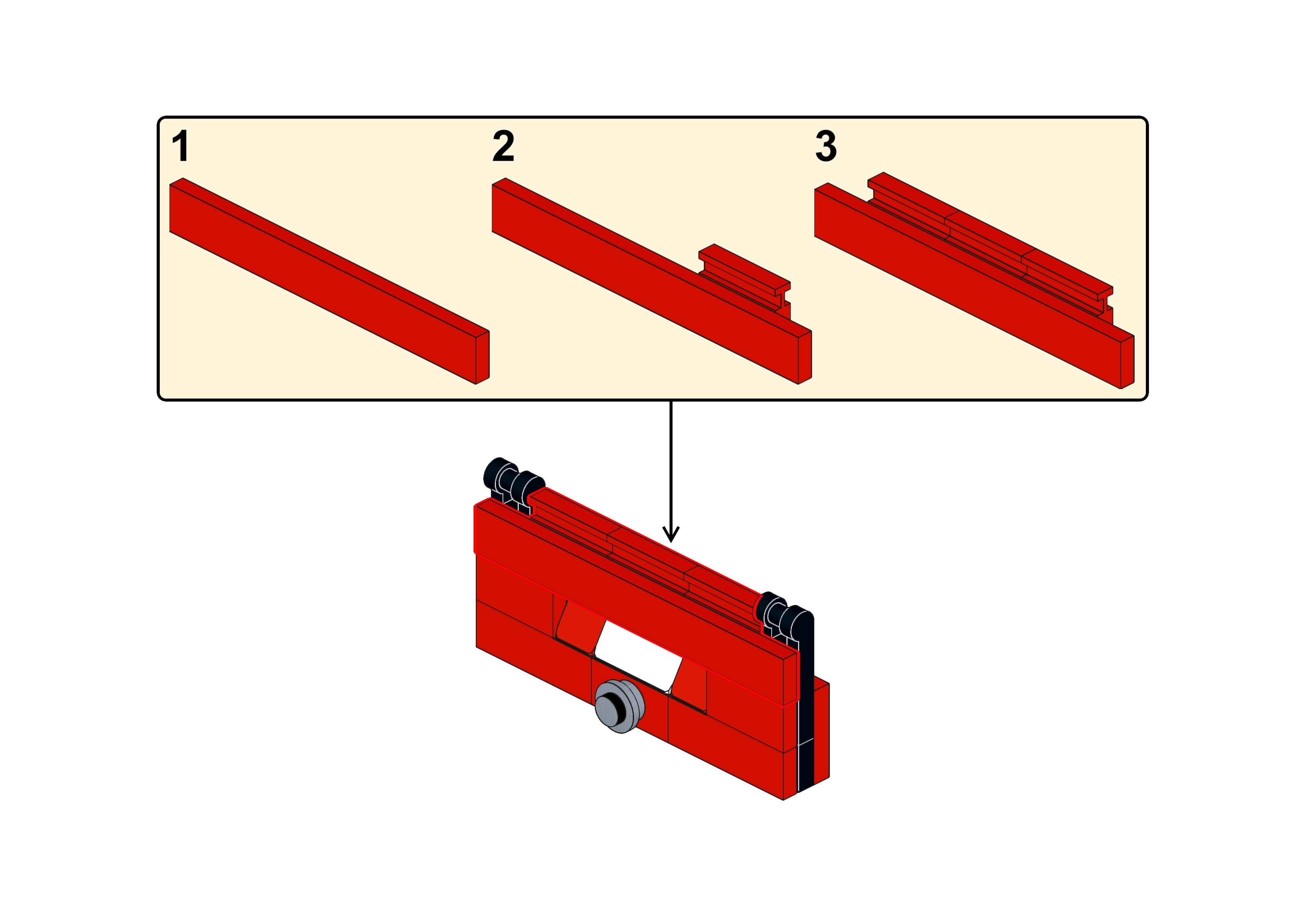 1

2

3