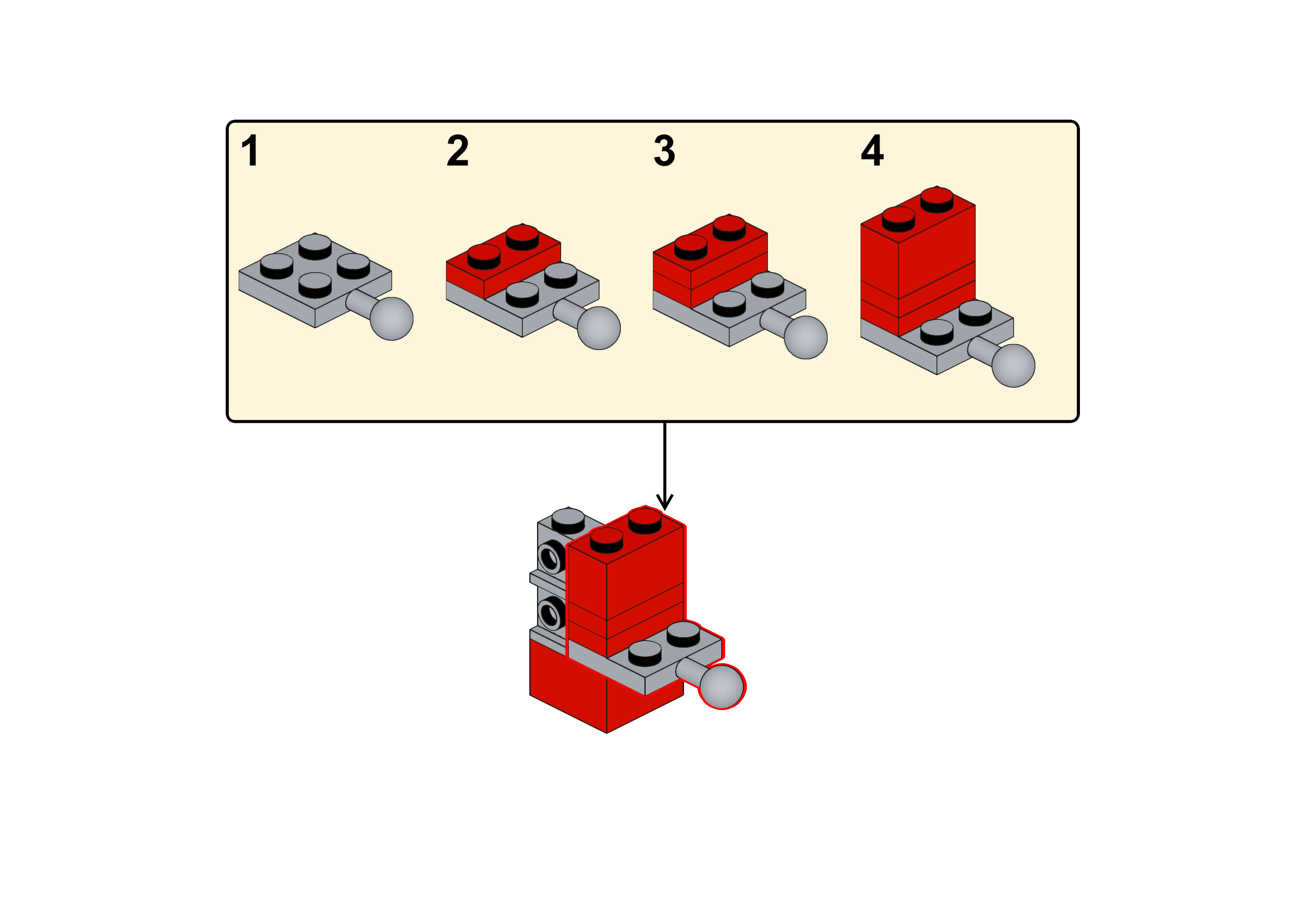 1 2 3 4