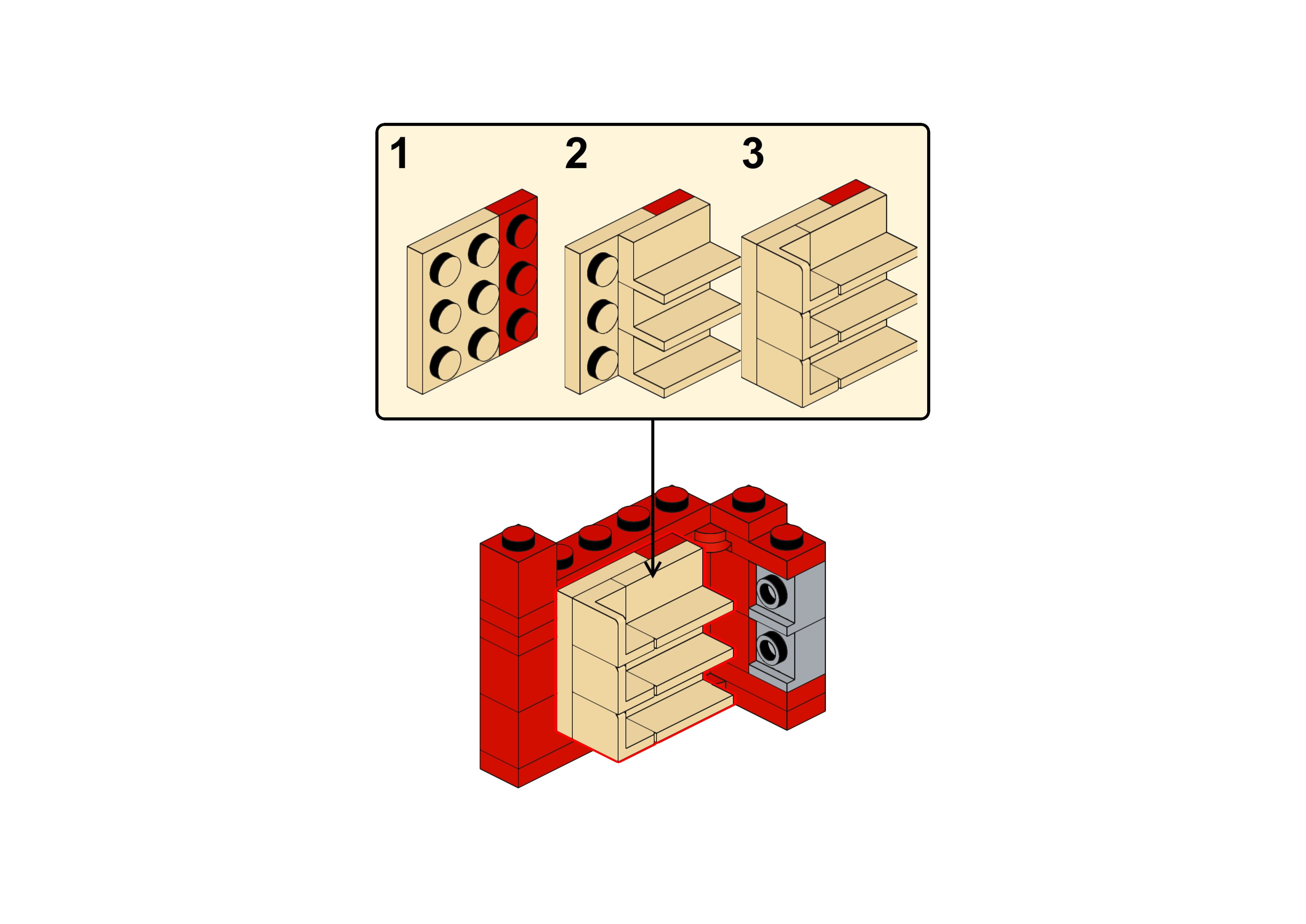 1

2

3